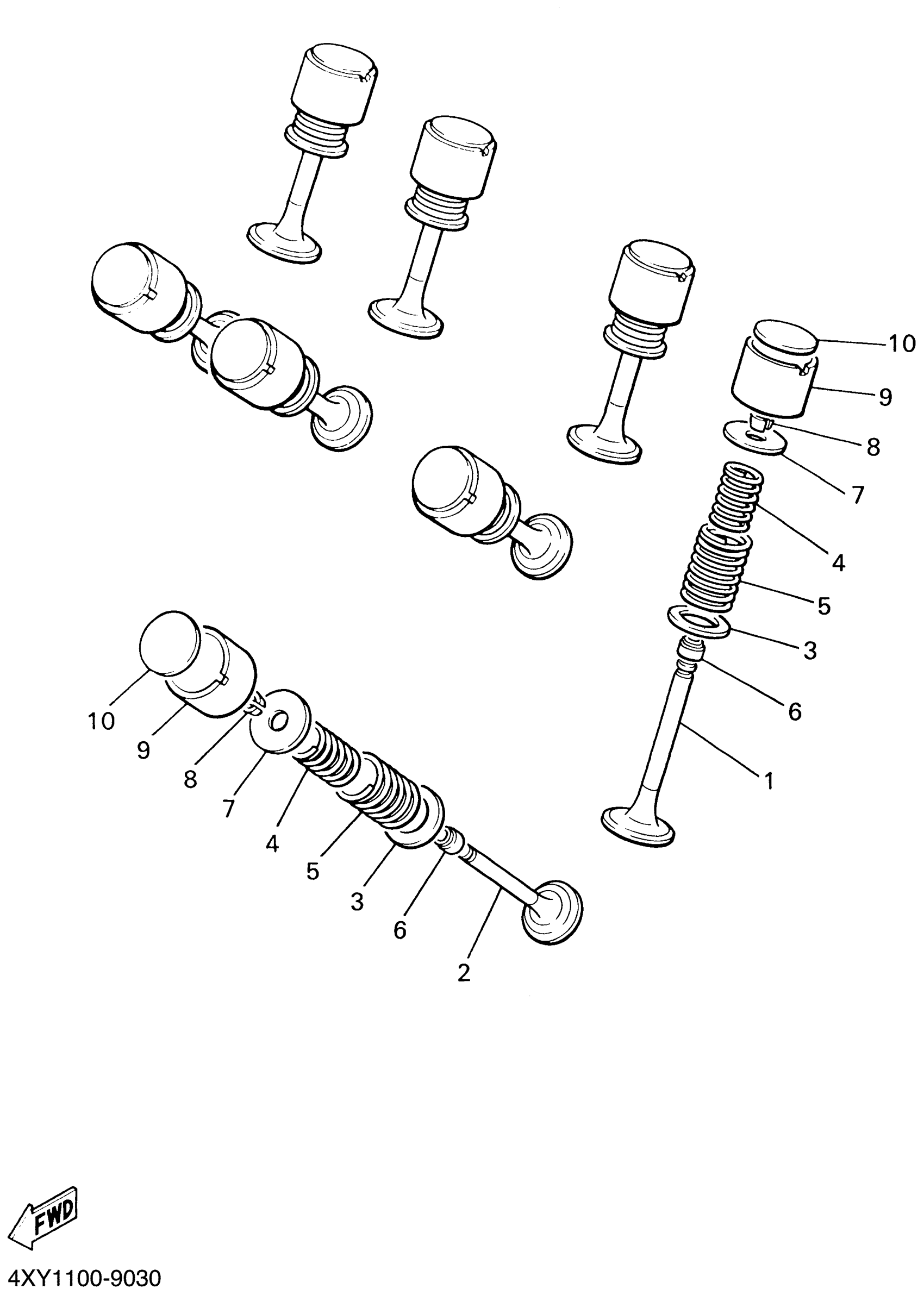 10
9
8
7
4
5
3
6
1

10
9
8
7
4
5
3
6
2

FWD

4XY1100-9030