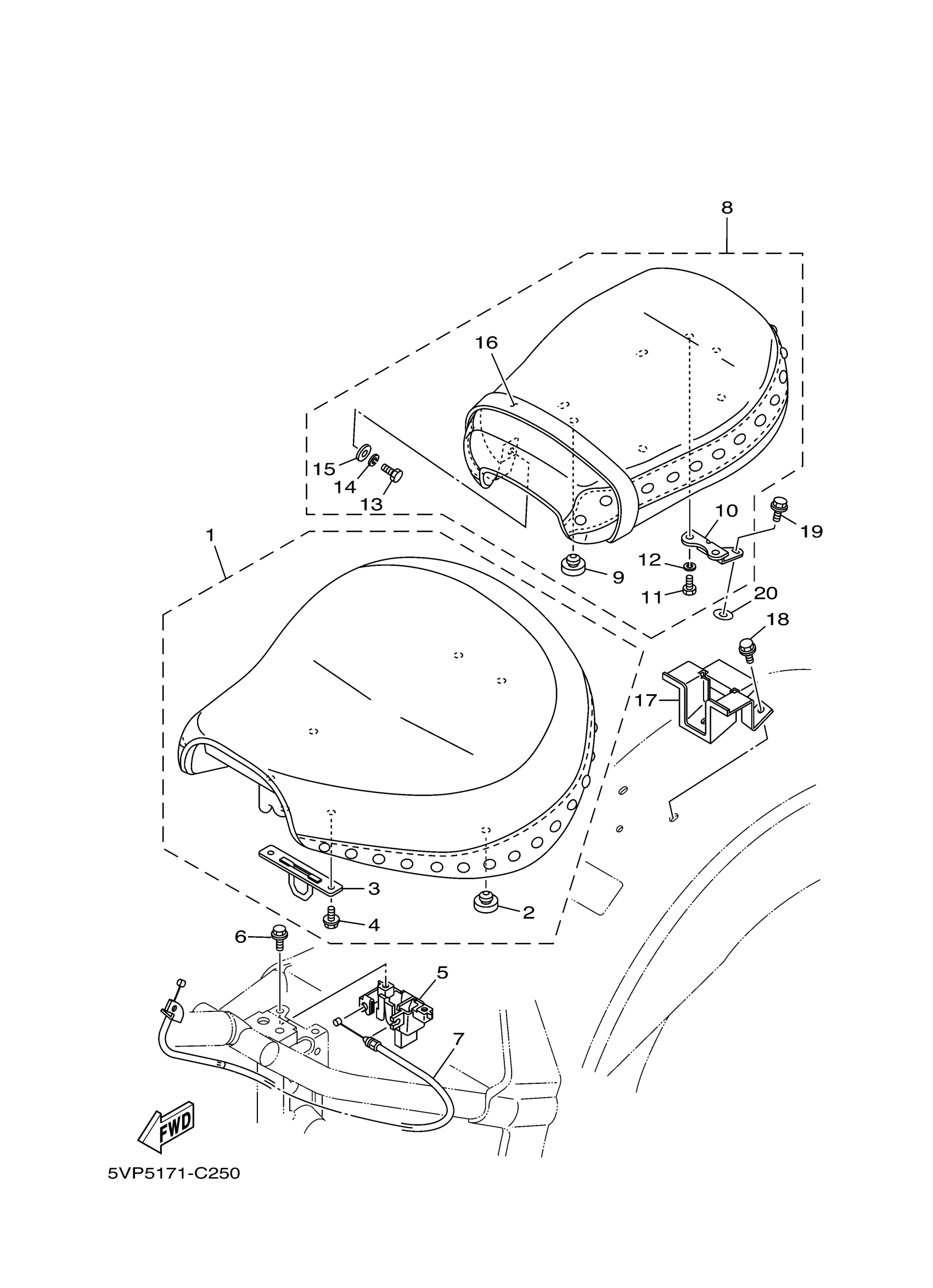 8

16

15
14
13

10
19

12
9
11
20

1

18

17

3

2
4
6

5

7

FWD

5VP5171-C250