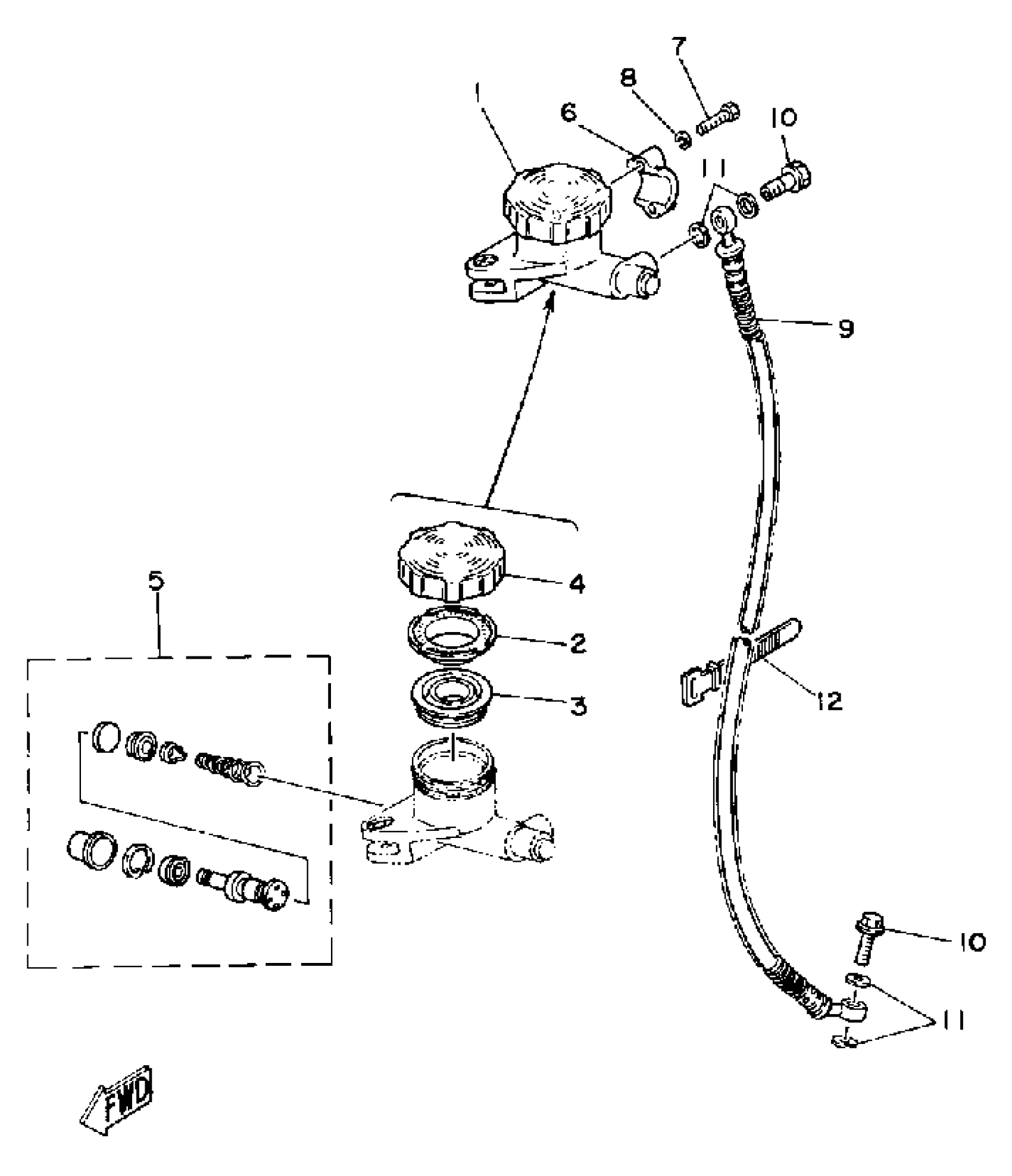 7
8
1
6
10
11
9
4
5
2
3
12
10
11
FWD