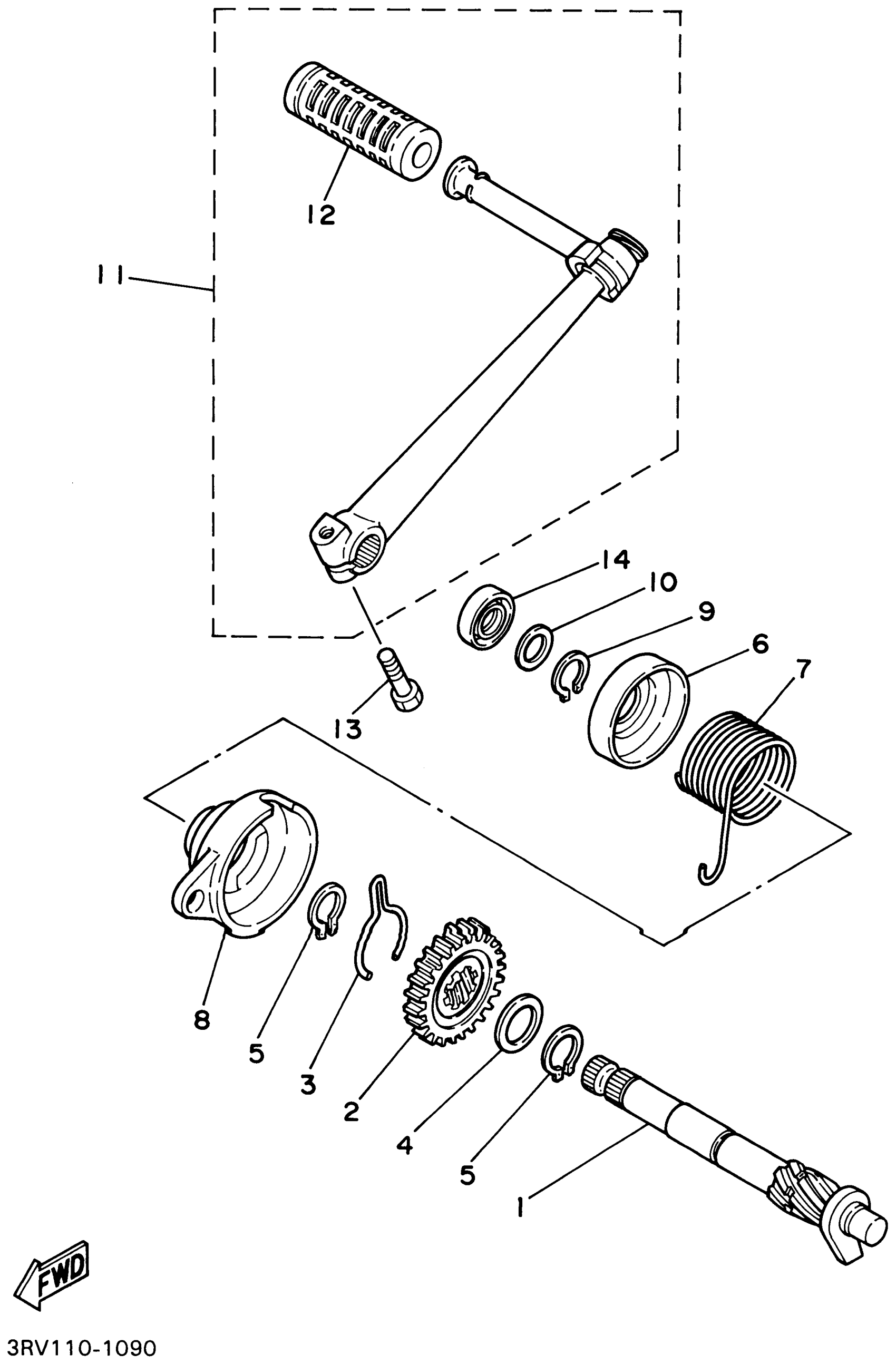 12
11
14
10
9
6
7
13
8
5
3
2
4
5
1
FWD
3RV110-1090