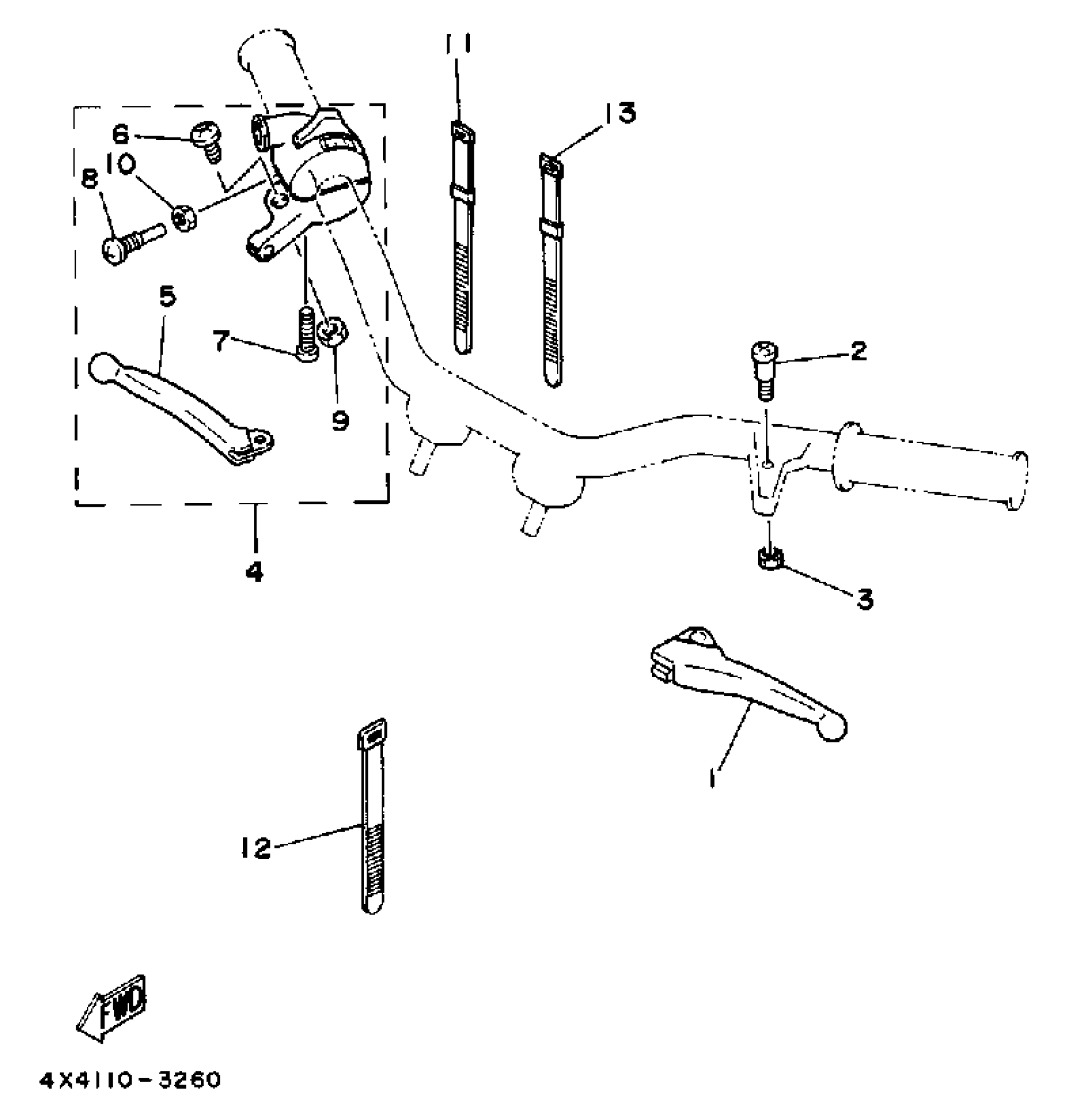 11
13
6
10
8
5
7
9
2
4
3
1
12
FWD
4X4110-3260