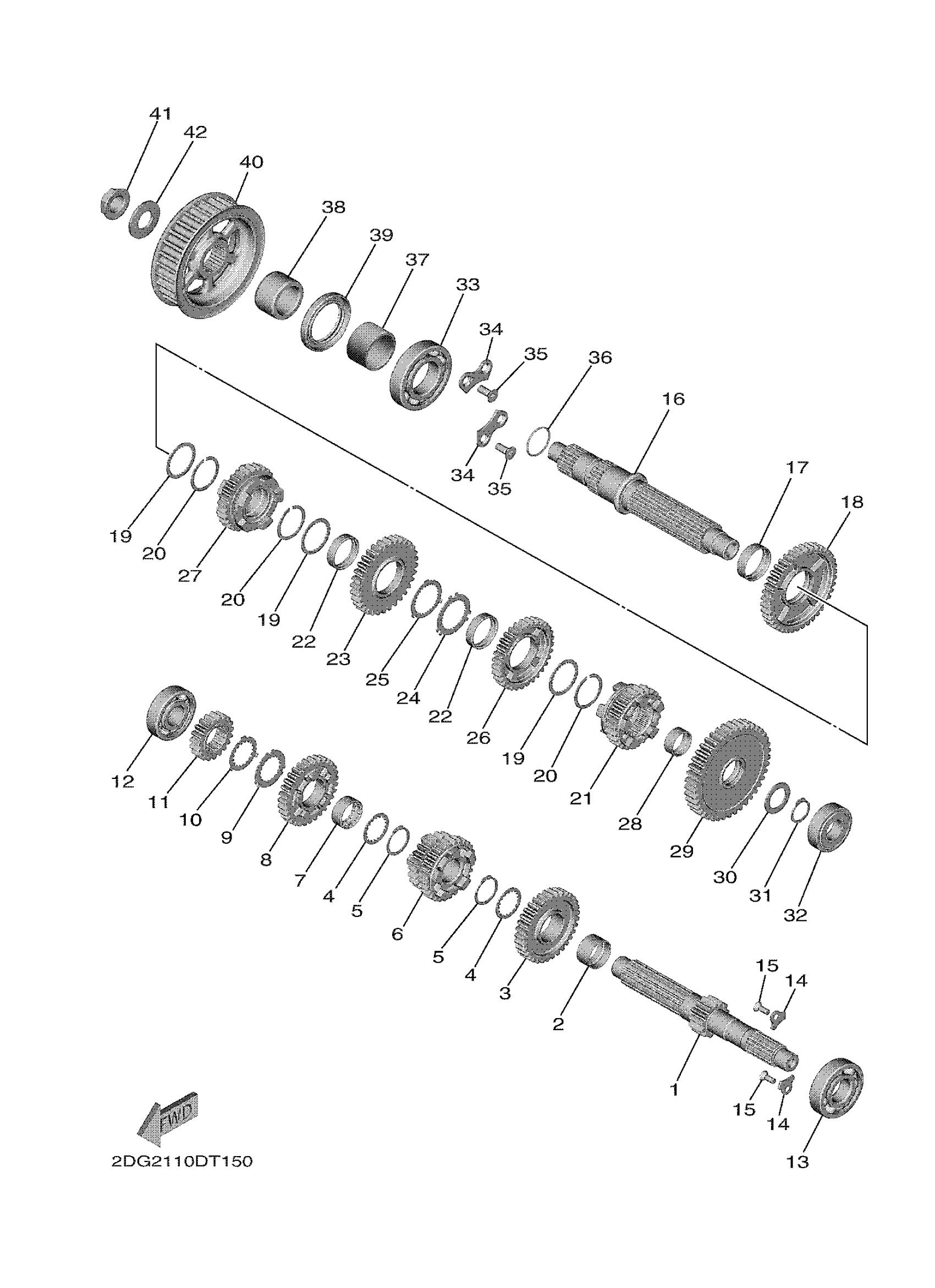 41
42
40
38
39
37
33
34
35
36
16
34
35
17
18
19
20
27
20
19
22
23
25
24
22
26
19
20
21
28
29
30
31
32
12
11
10
9
8
7
4
5
6
5
4
3
2
15
14
1
15
14
13
FWD
2DG2110DT150