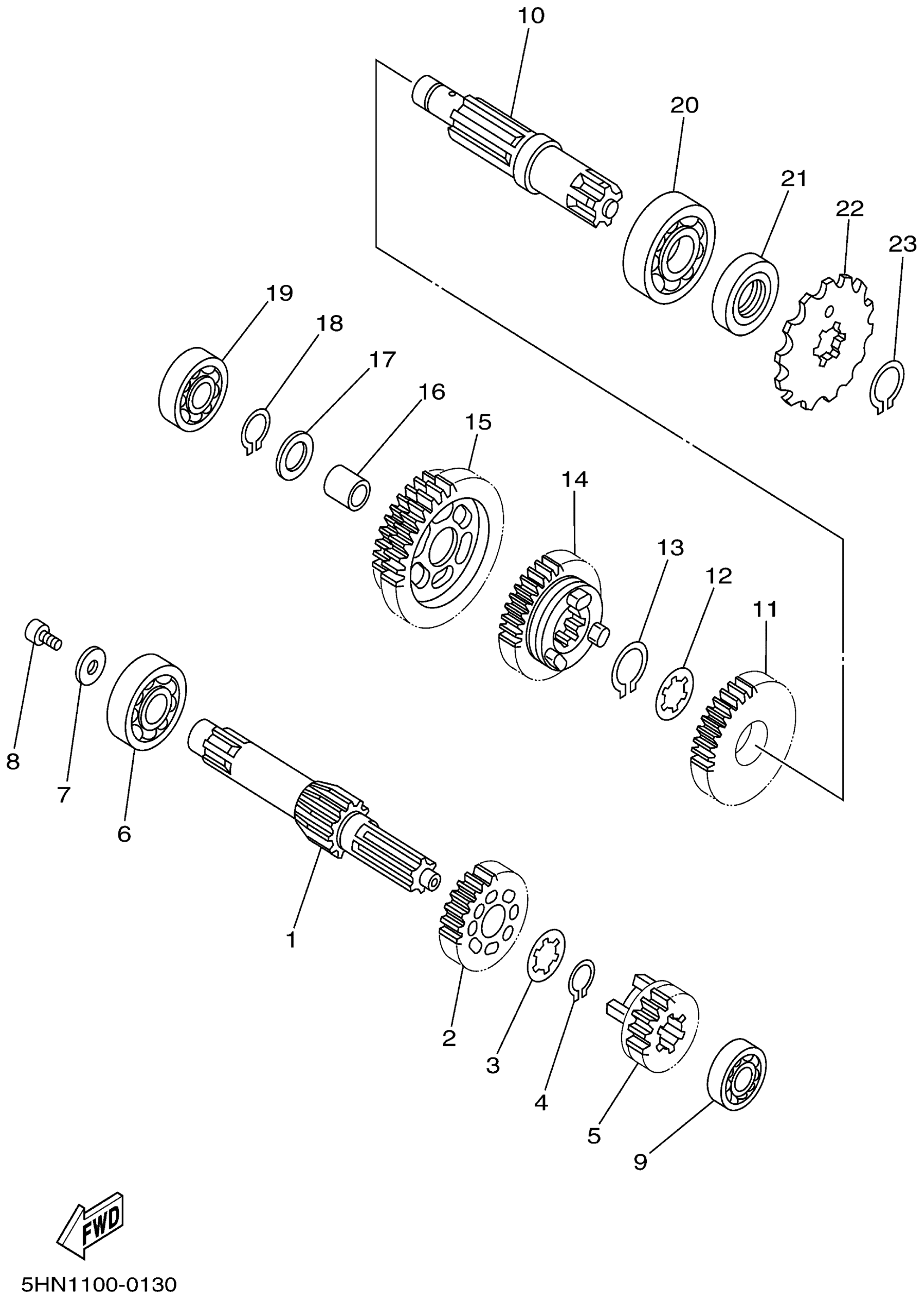 10
20
21
22
23
19
18
17
16
15
14
13
12
11
8
7
6
1
2
3
4
5
9
FWD
5HN1100-0130