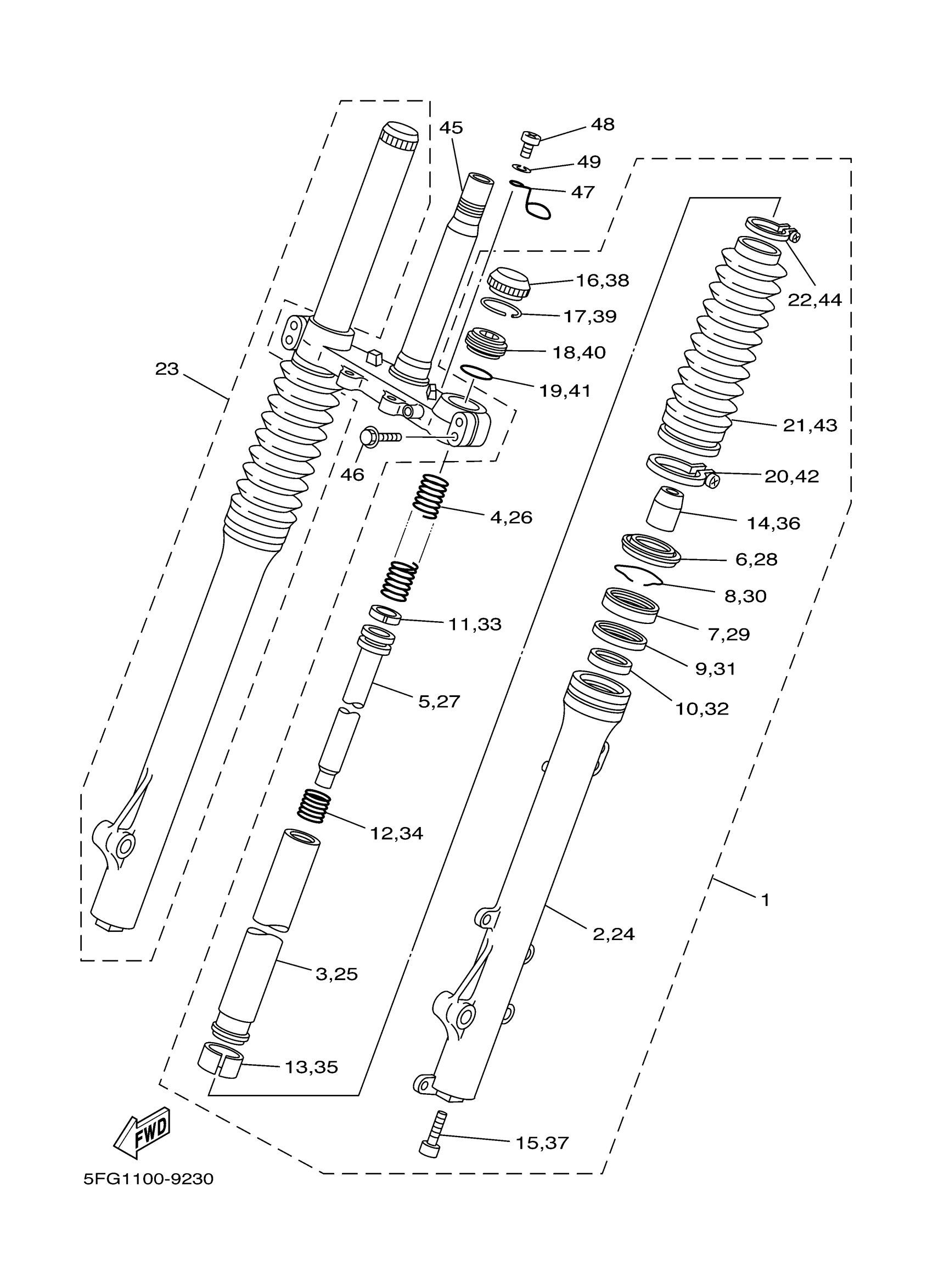 45
48
49
47
16,38
17,39
18,40
19,41
22,44
23
21,43
46
20,42
4,26
14,36
6,28
8,30
11,33
7,29
9,31
5,27
10,32
12,34
1
2,24
3,25
13,35
FWD
15,37
5FG1100-9230