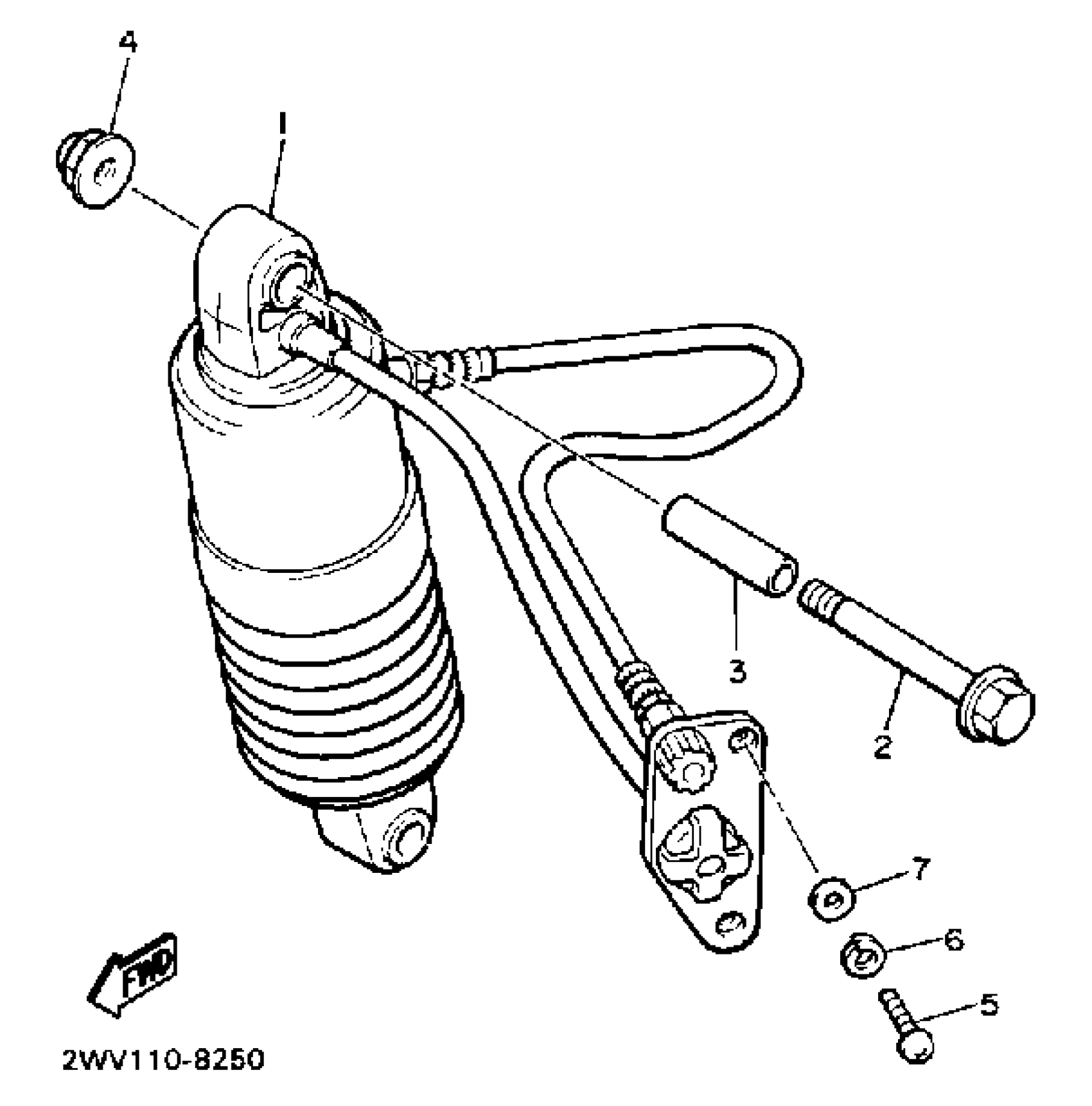 4
1
3
2
7
6
5
FWD
2WV110-8250