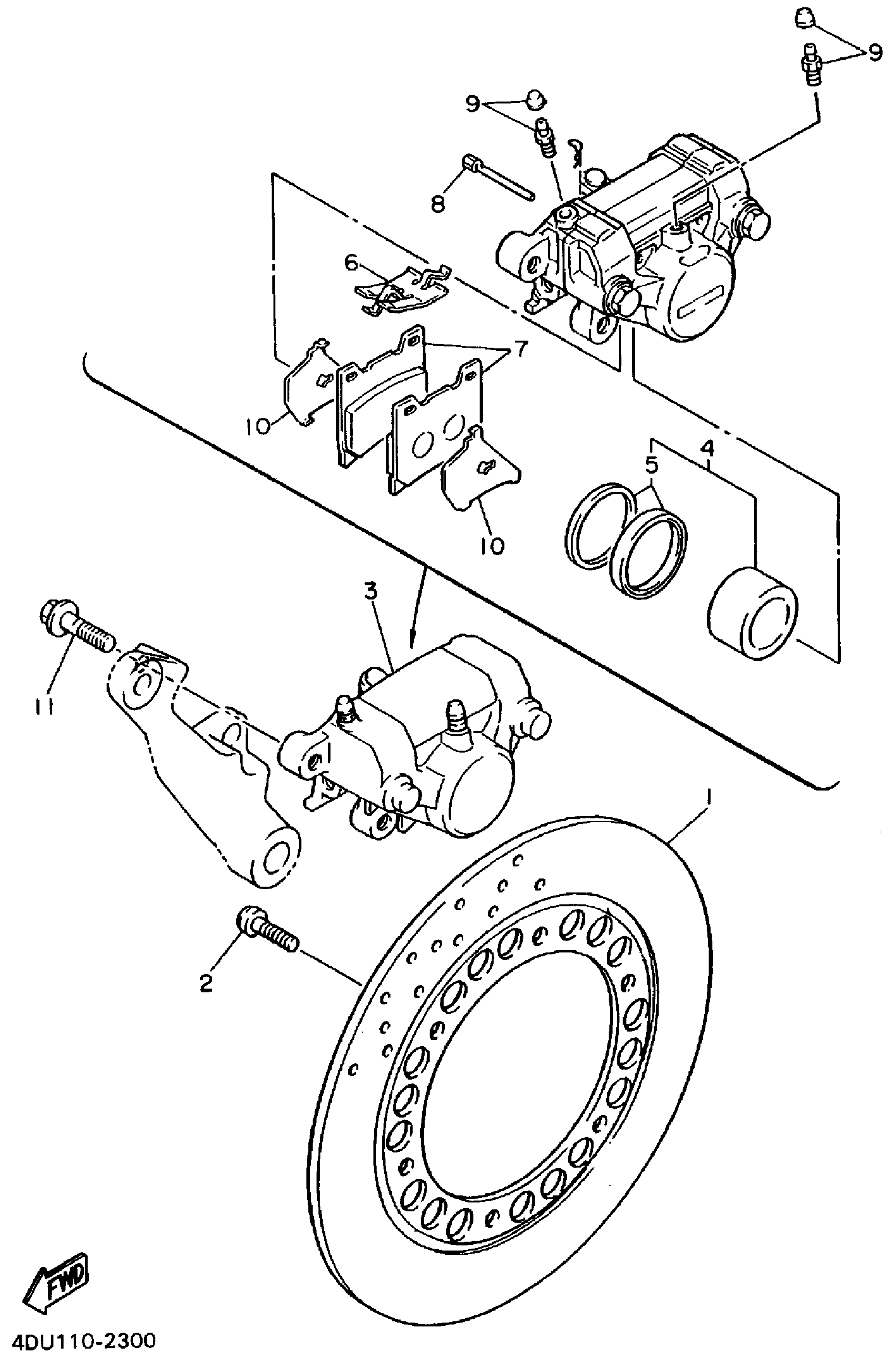 9
9
8
6
7
10
4
5
10
3
11
1
2
FWD
4DU110-2300