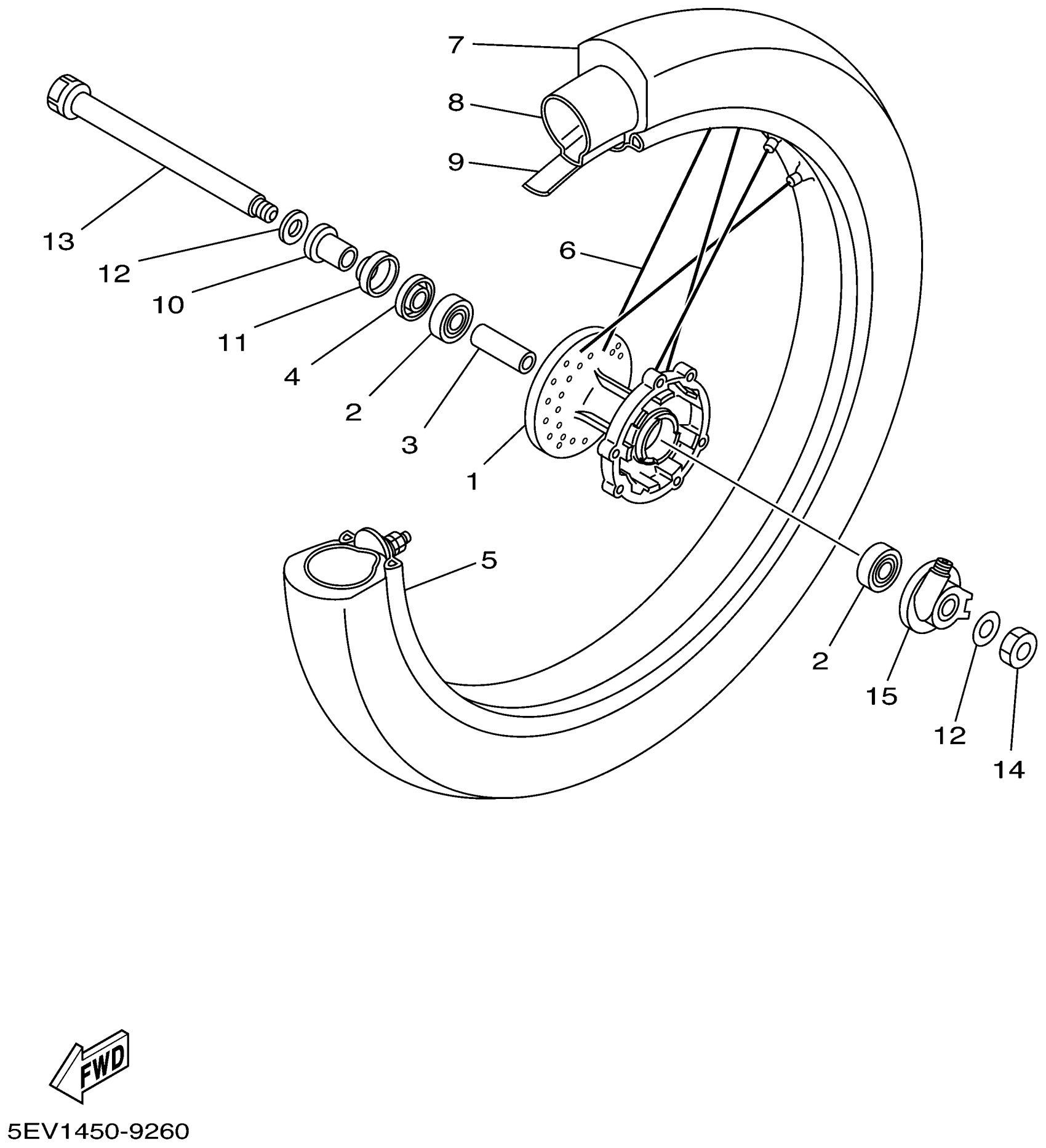 7
8
9
13
12
10
11
4
2
3
6
1
5
2
15
12
14
FWD
5EV1450-9260