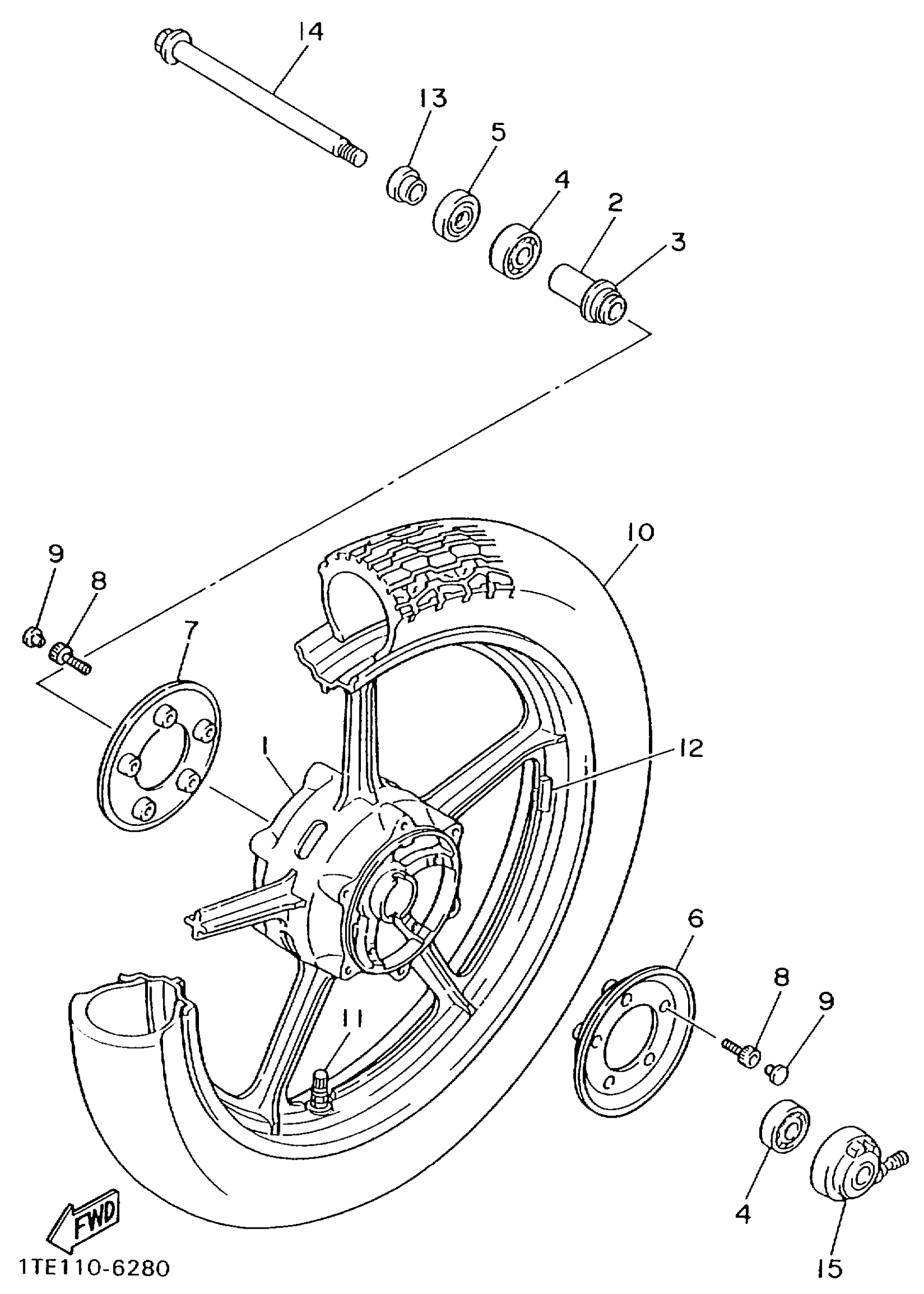 14
13
5
4
2
3
10
9
8
7
1
12
6
8
9
11
4
15
FWD
1TE110-6280