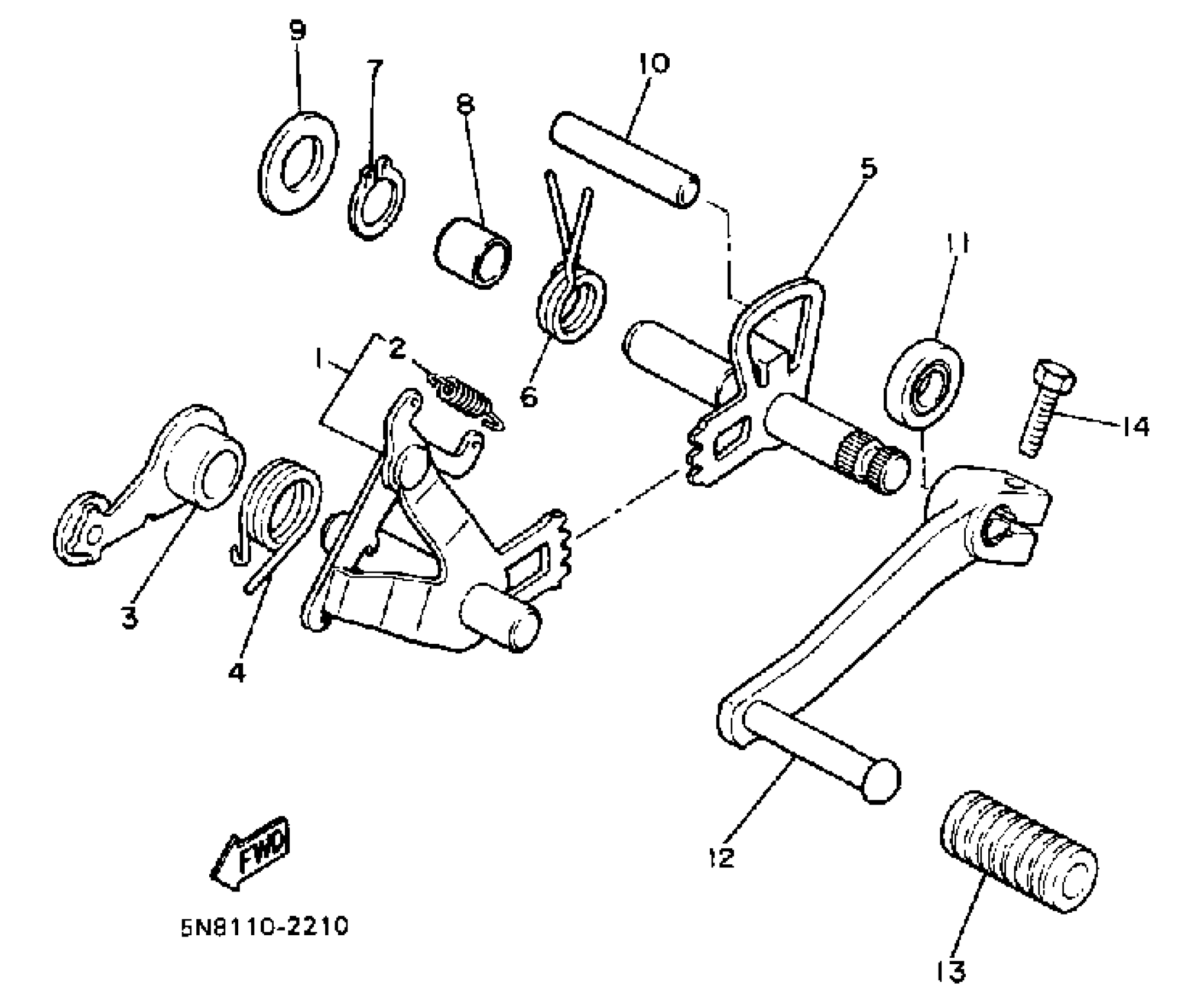 9
7
8
10
5
11
1
2
6
14
3
4
12
13
FWD
5N8110-2210