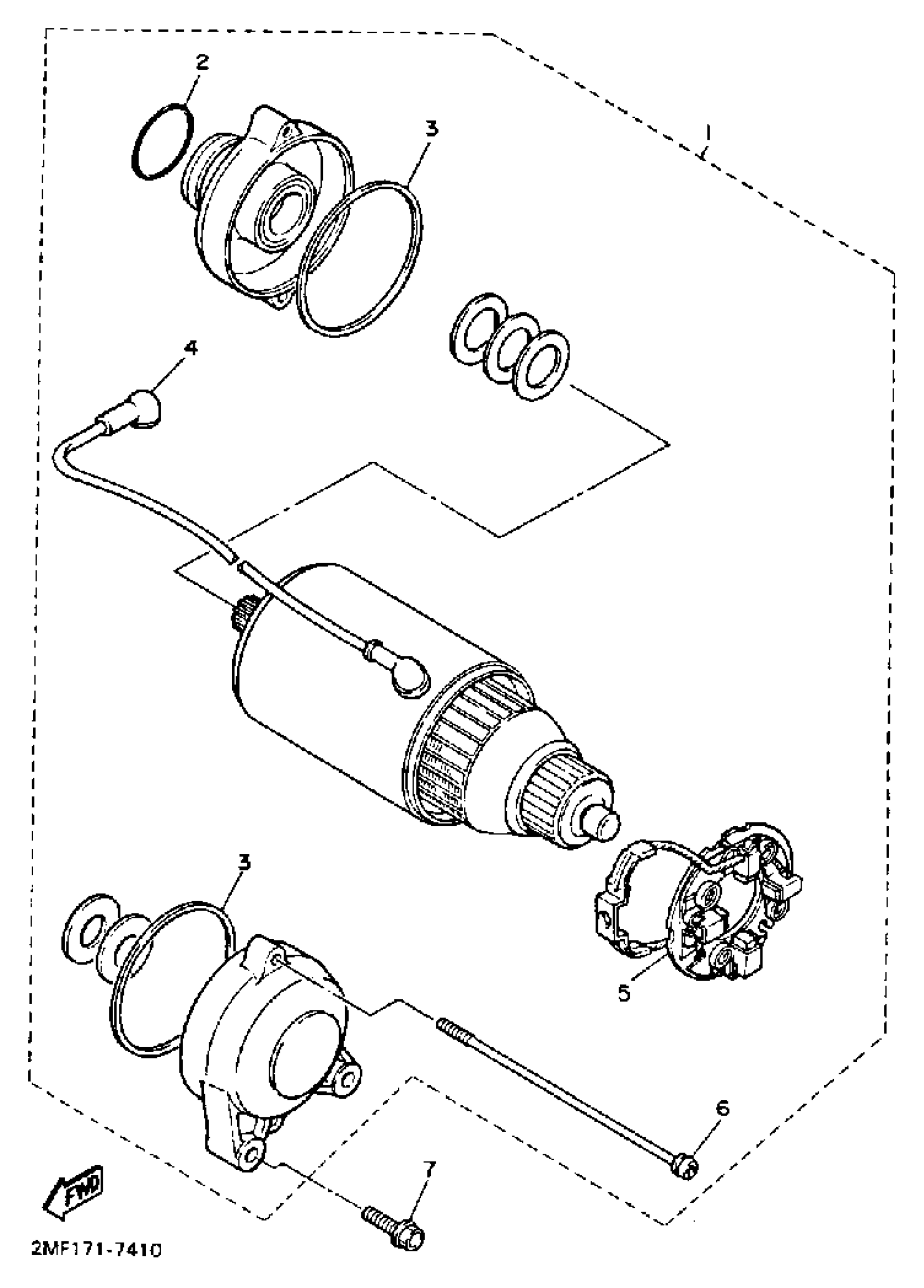 2
3
1
4
3
5
6
7
FWD
2MF171-7410