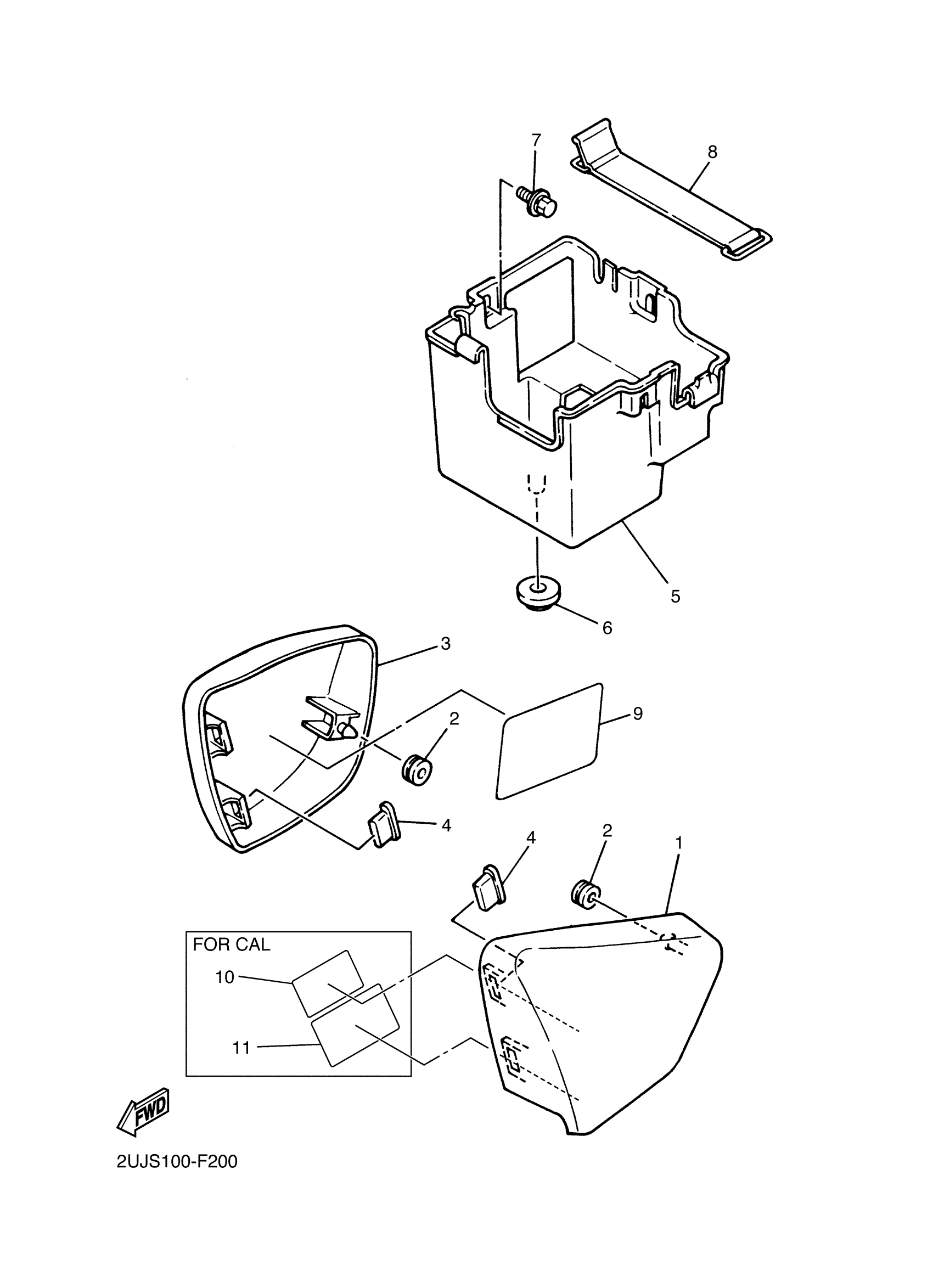 7
8
5
6
3
2
9
4
4
2
1
FOR CAL
10
11
FWD
2UJS100-F200