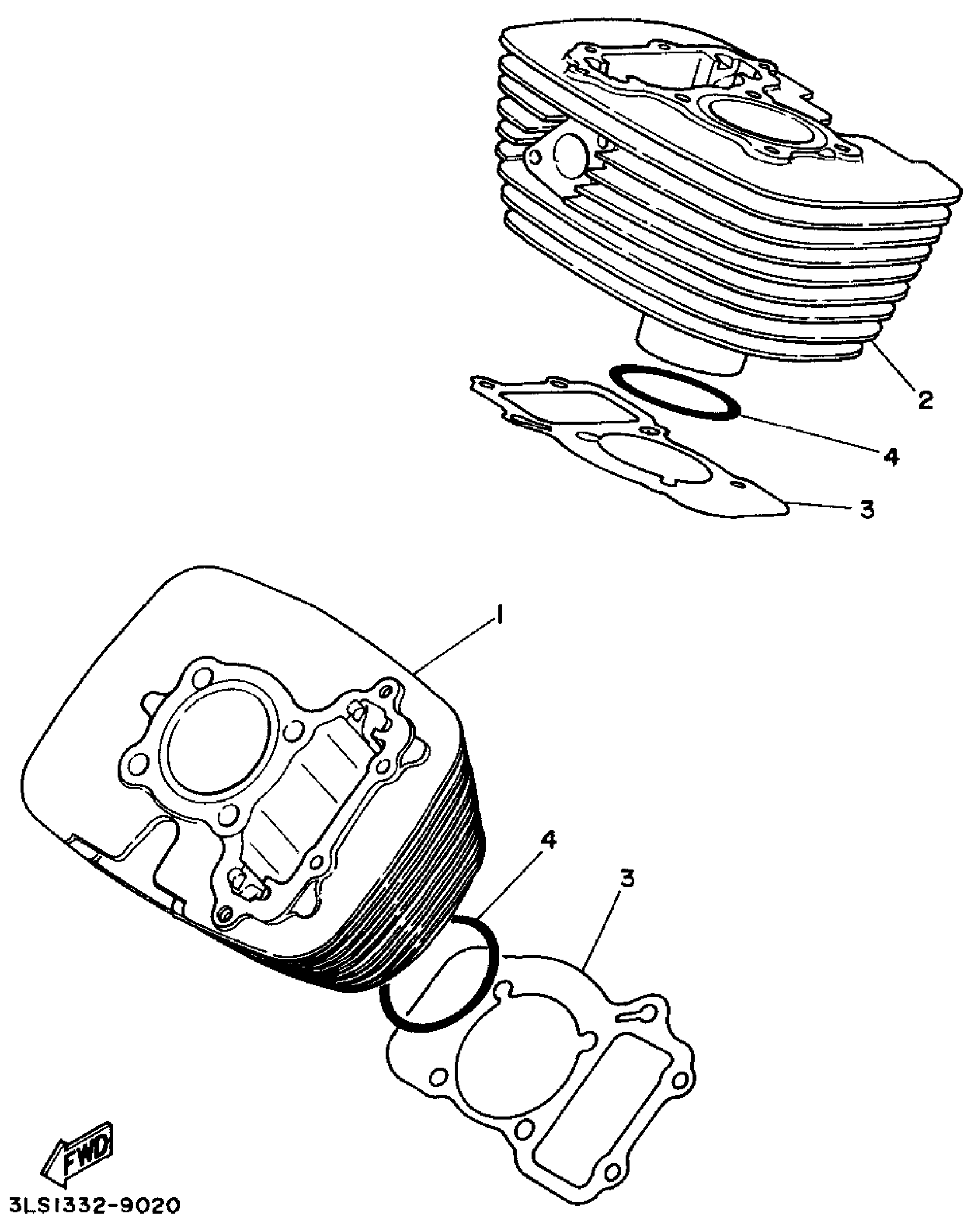 2
4
3
1
4
3
FWD
3LS1332-9020