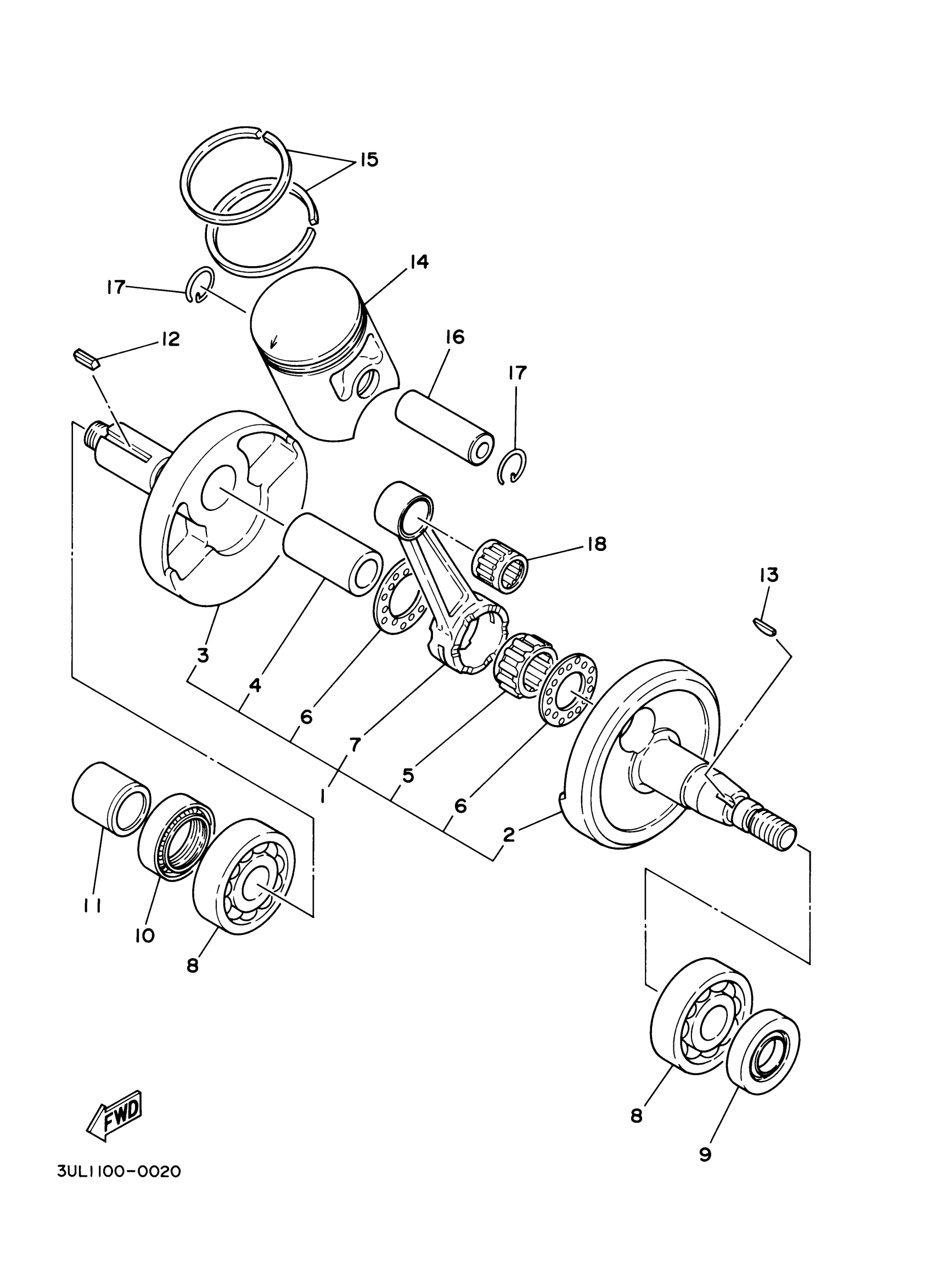 15
14
17
12
16
17
18
13
3
4
6
7
1
5
6
2
11
10
8
8
9
FWD
3UL1100-0020