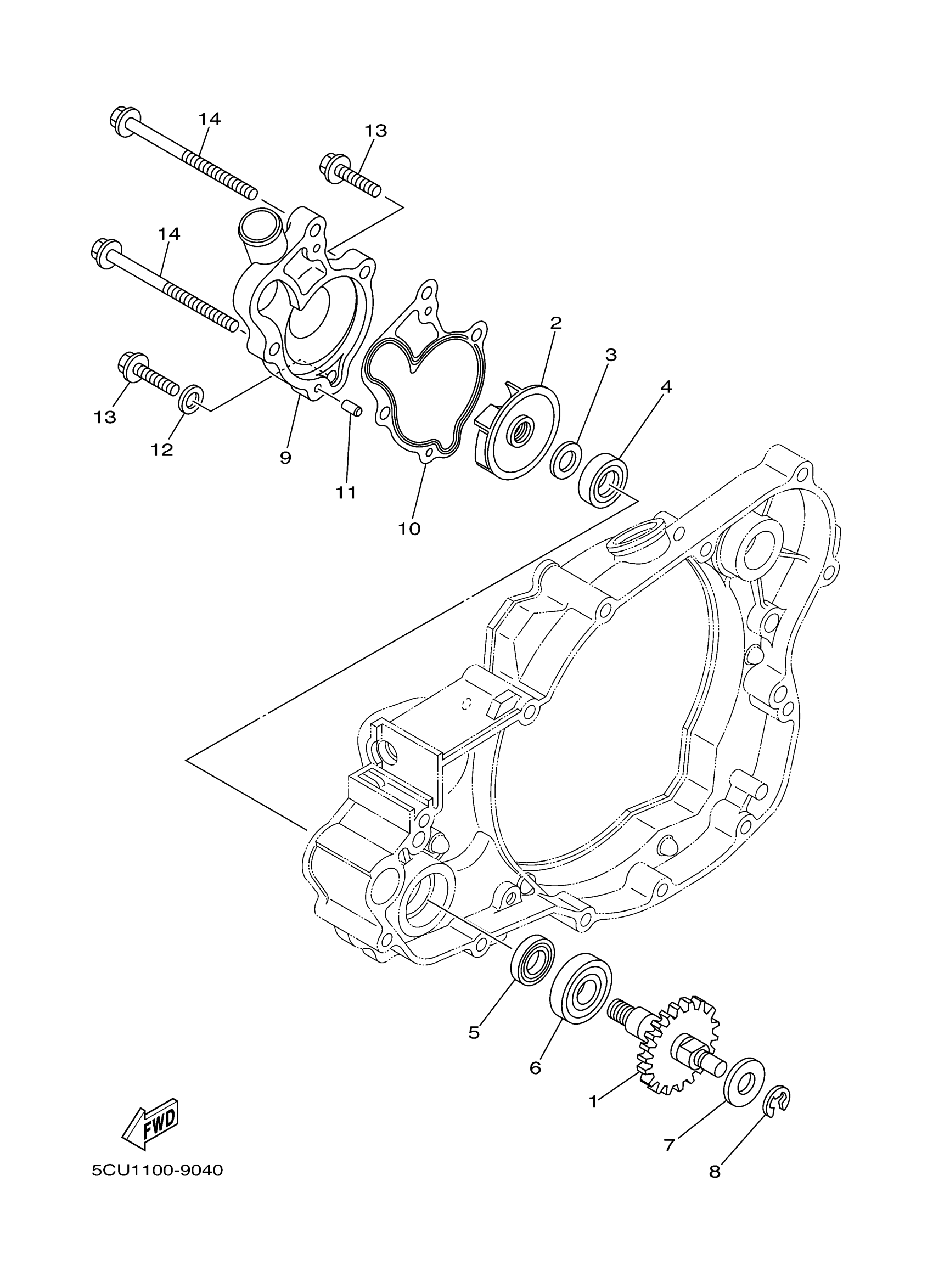 14
13
14
2
3
4
13
12
9
11
10
5
6
1
7
8
FWD
5CU1100-9040