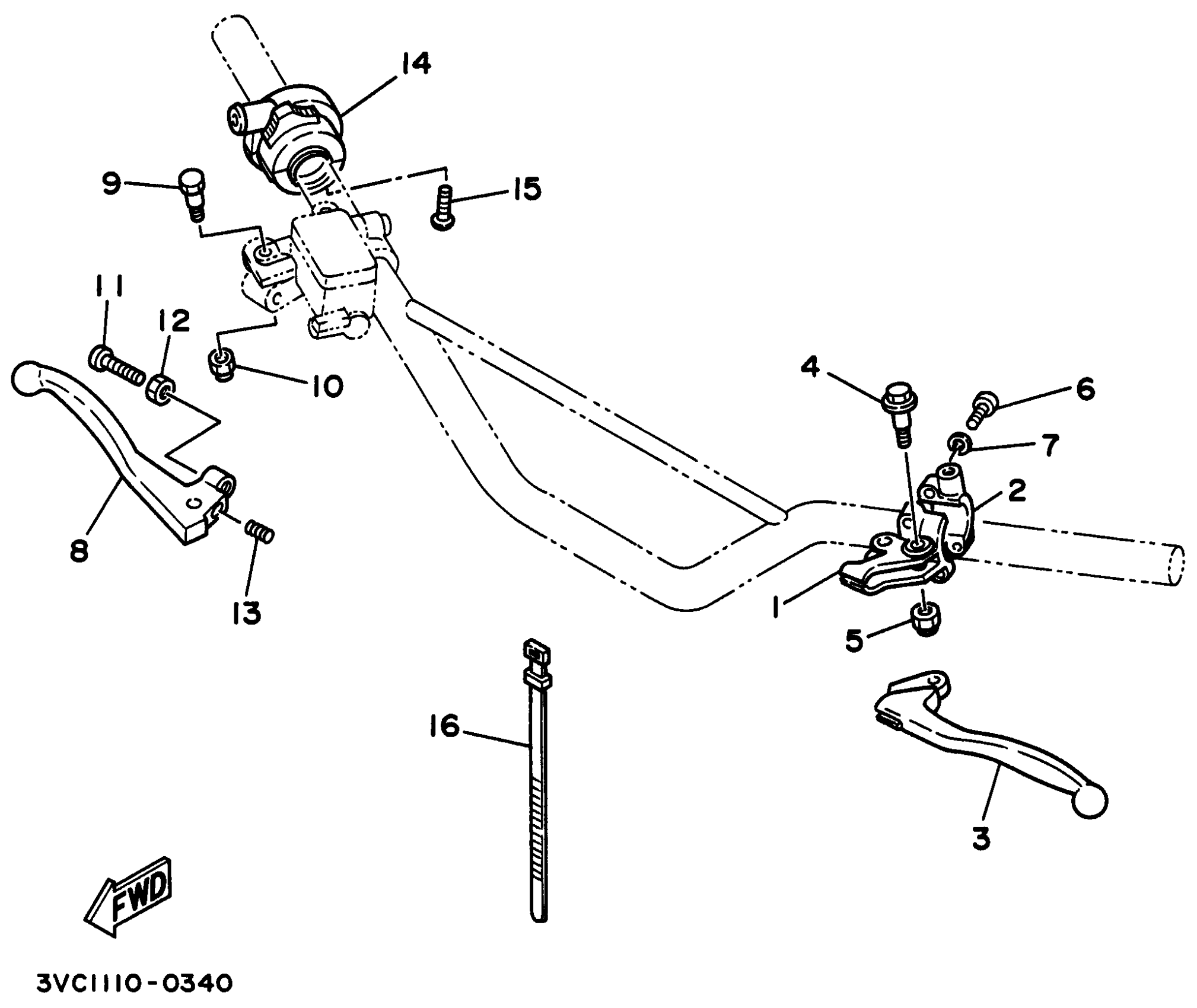 14
9
15
11
12
10
4
6
7
2
8
13
1
5
16
3
FWD
3VC1110-0340