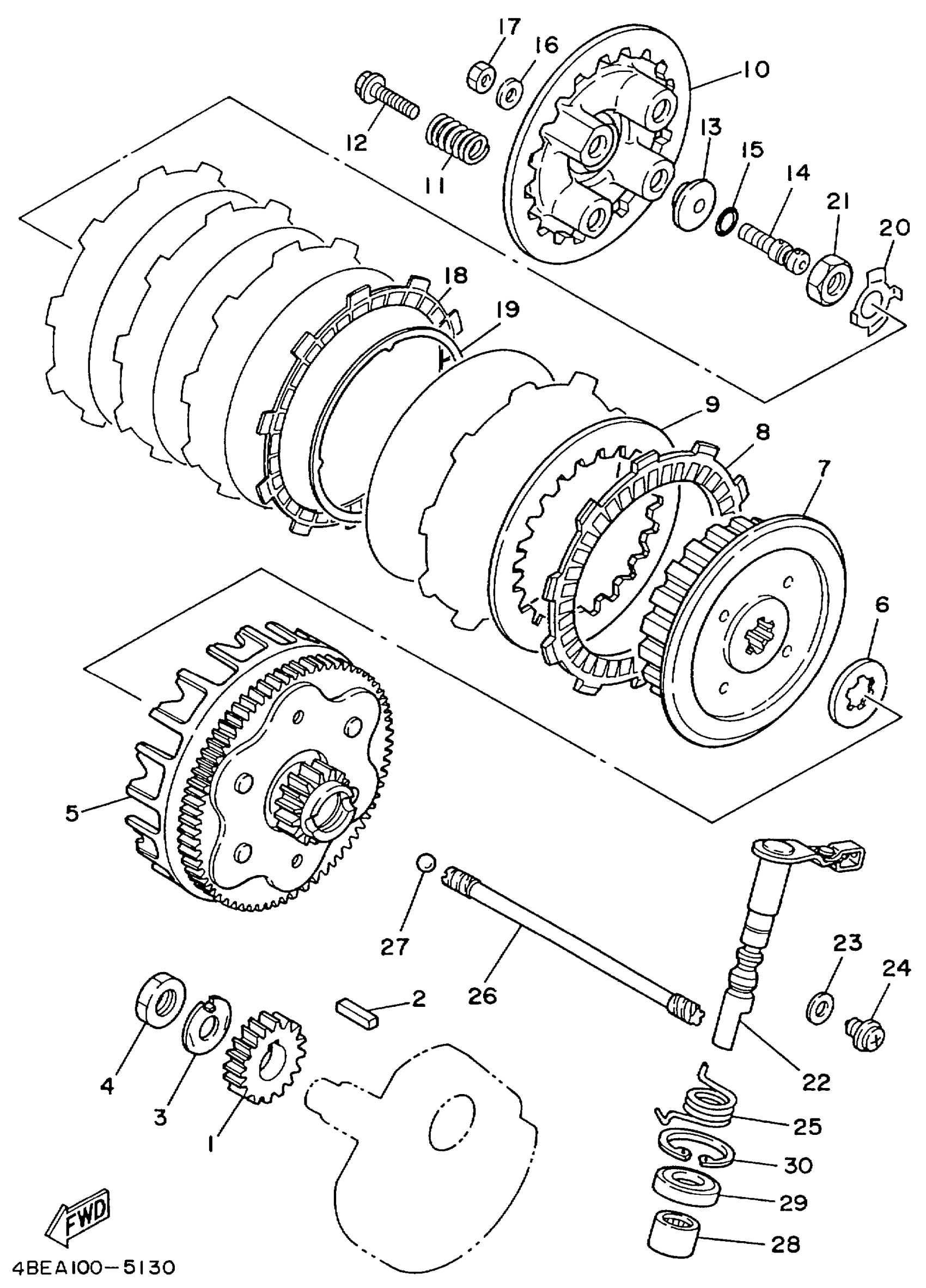 17
16
10
12
11
13
15
14
21
20
18
19
9
8
7
6
5
27
26
23
24
2
22
4
3
1
25
30
29
28
FWD
4BEA100—5130