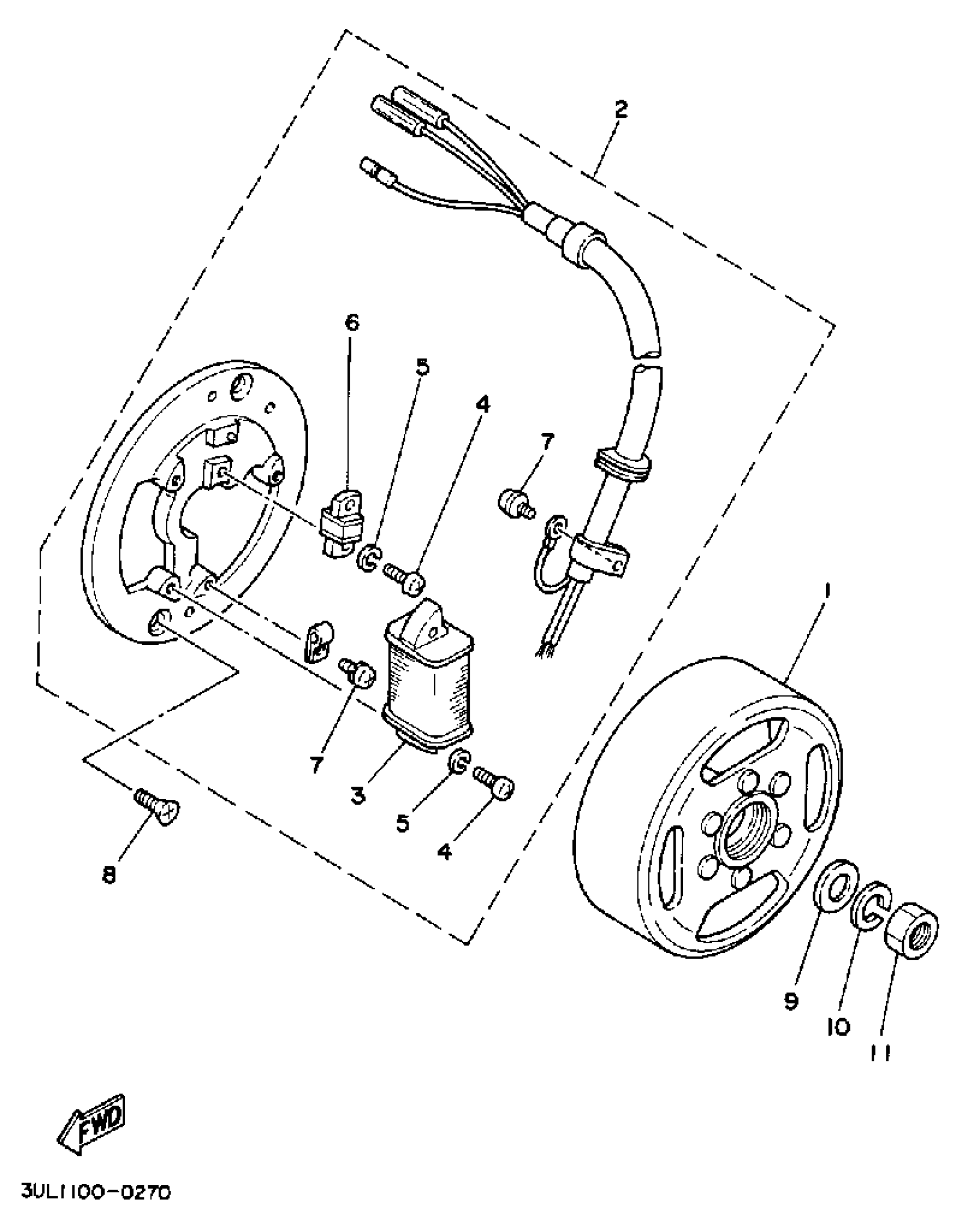 2

6

5

4

7

1

7

3

5

4

8

9

10

11

FWD

3UL1100-0270