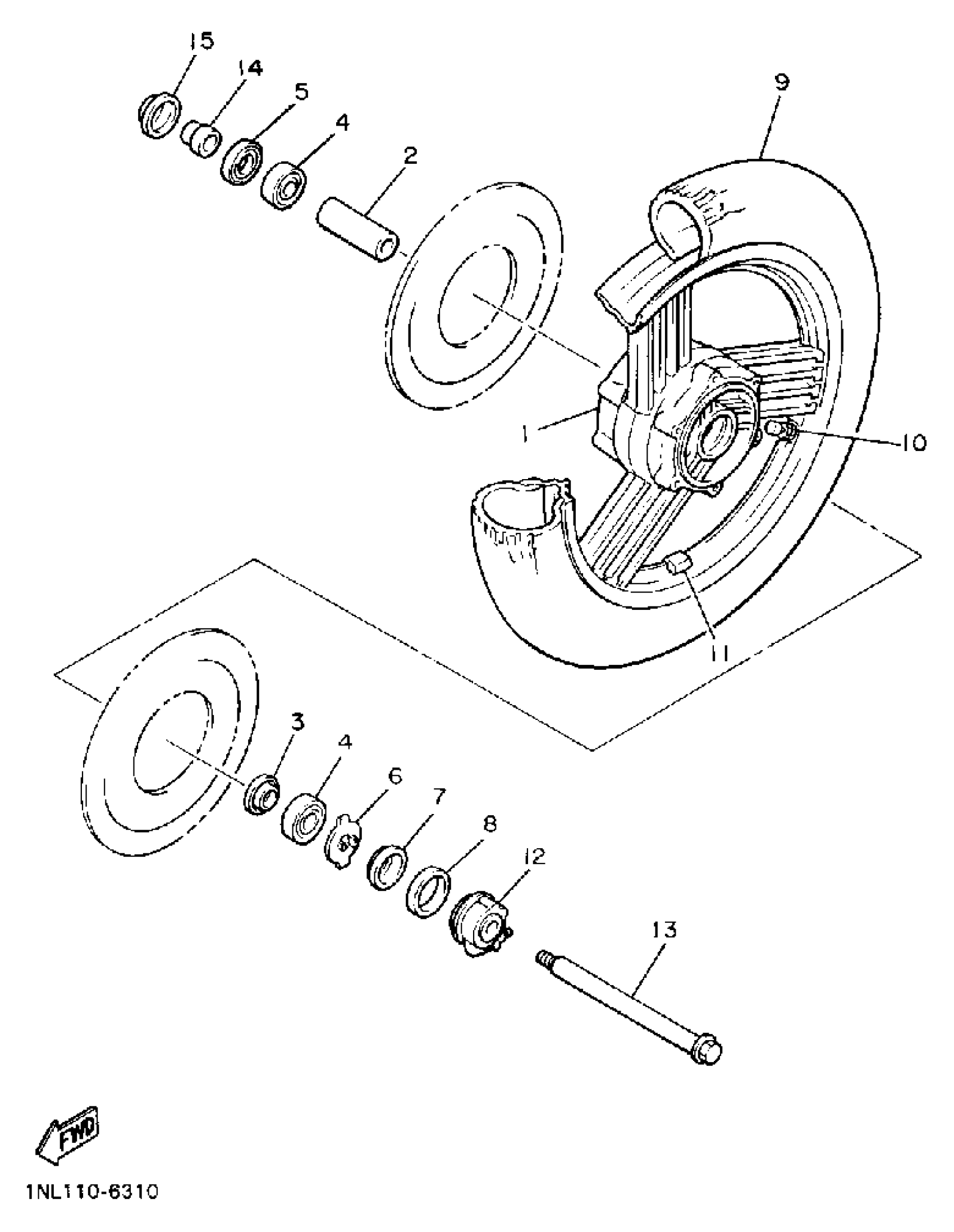 15
14
5
4
2
9
1
10
11
3
4
6
7
8
12
13
FWD
1NL110-6310