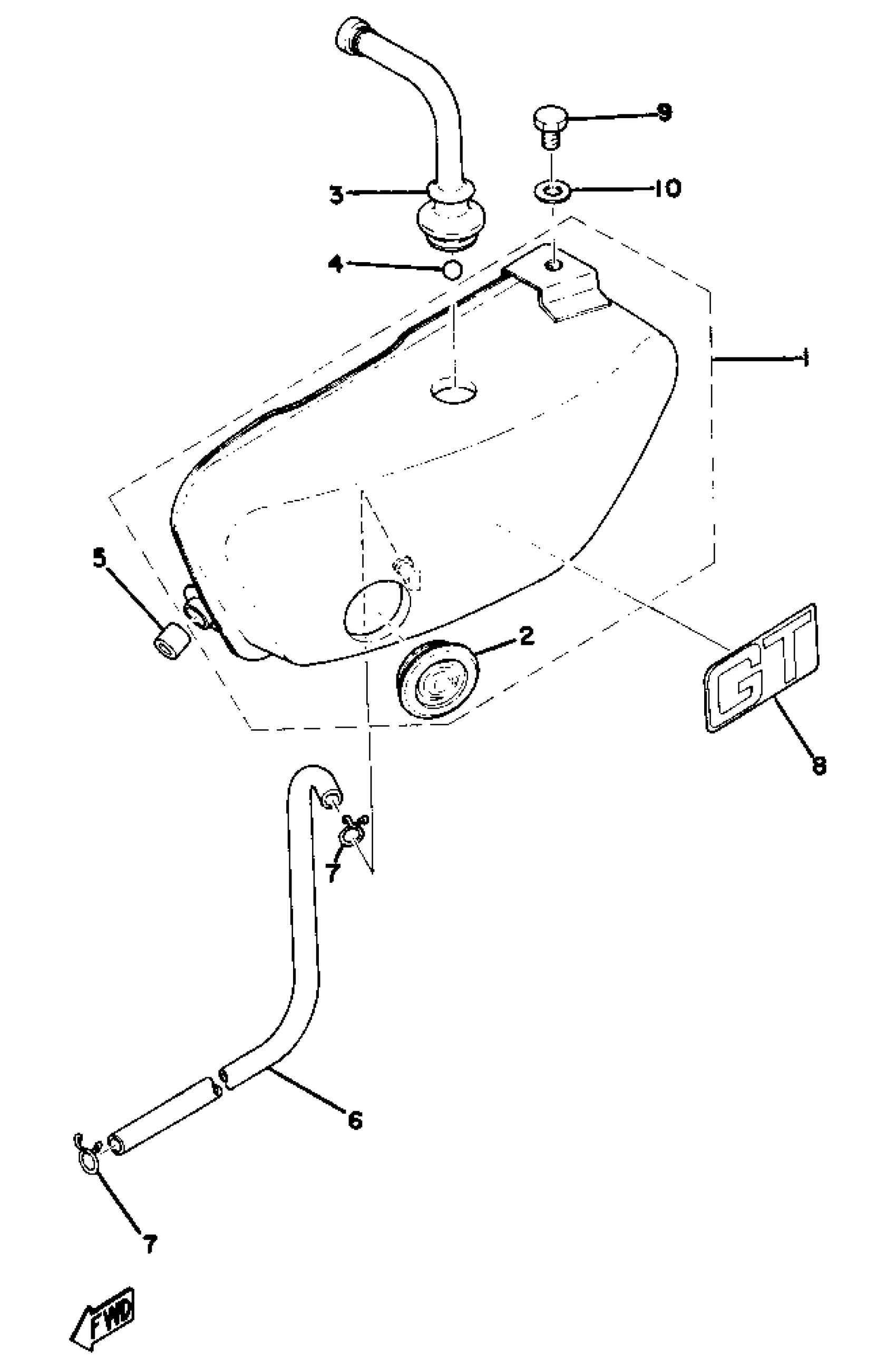 9
3
10
4
1
5
2
GT
8
7
6
7
FWD