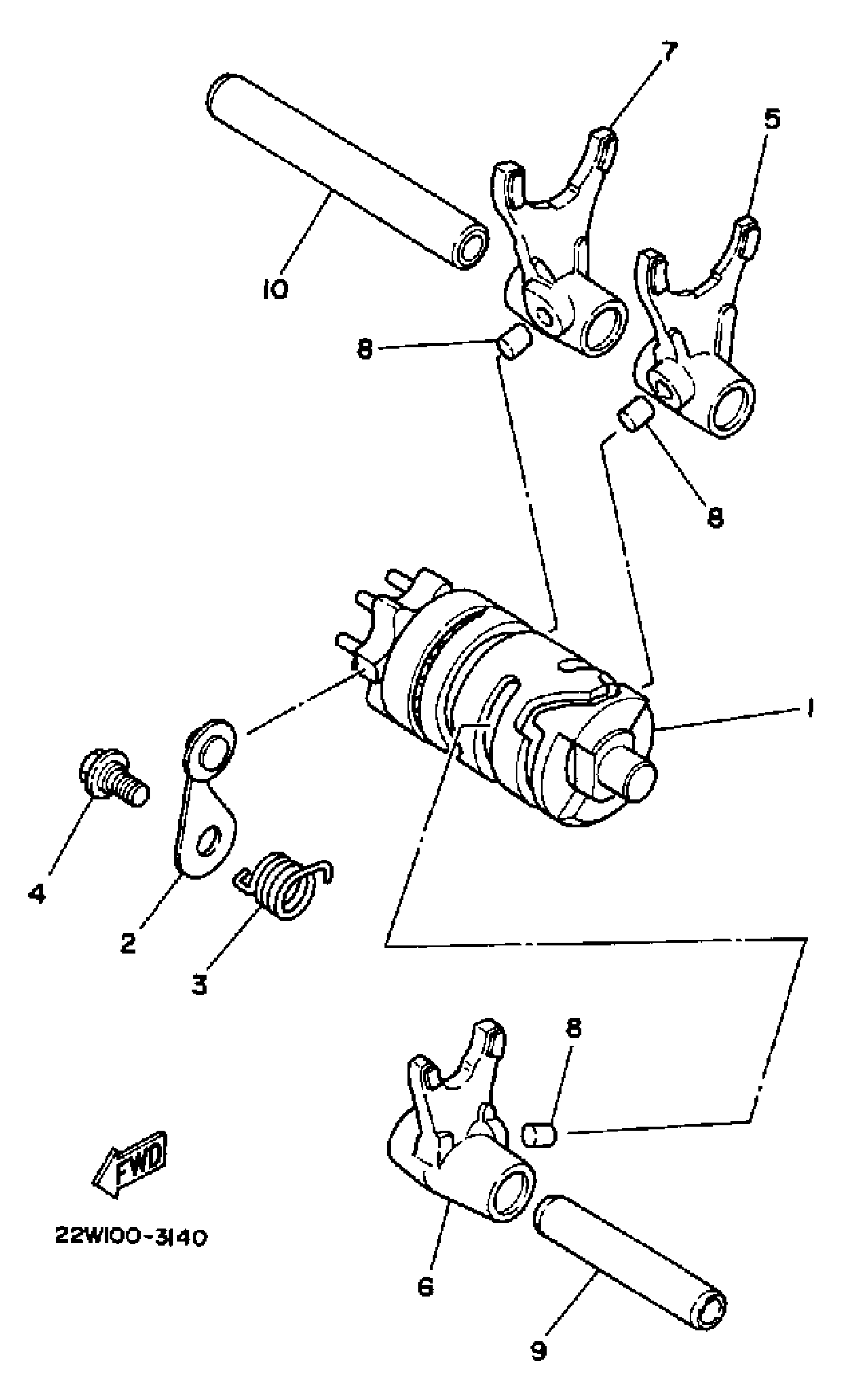 7
5
10
8
8
1
4
2
3
8
FWD
22W100-3140
6
9