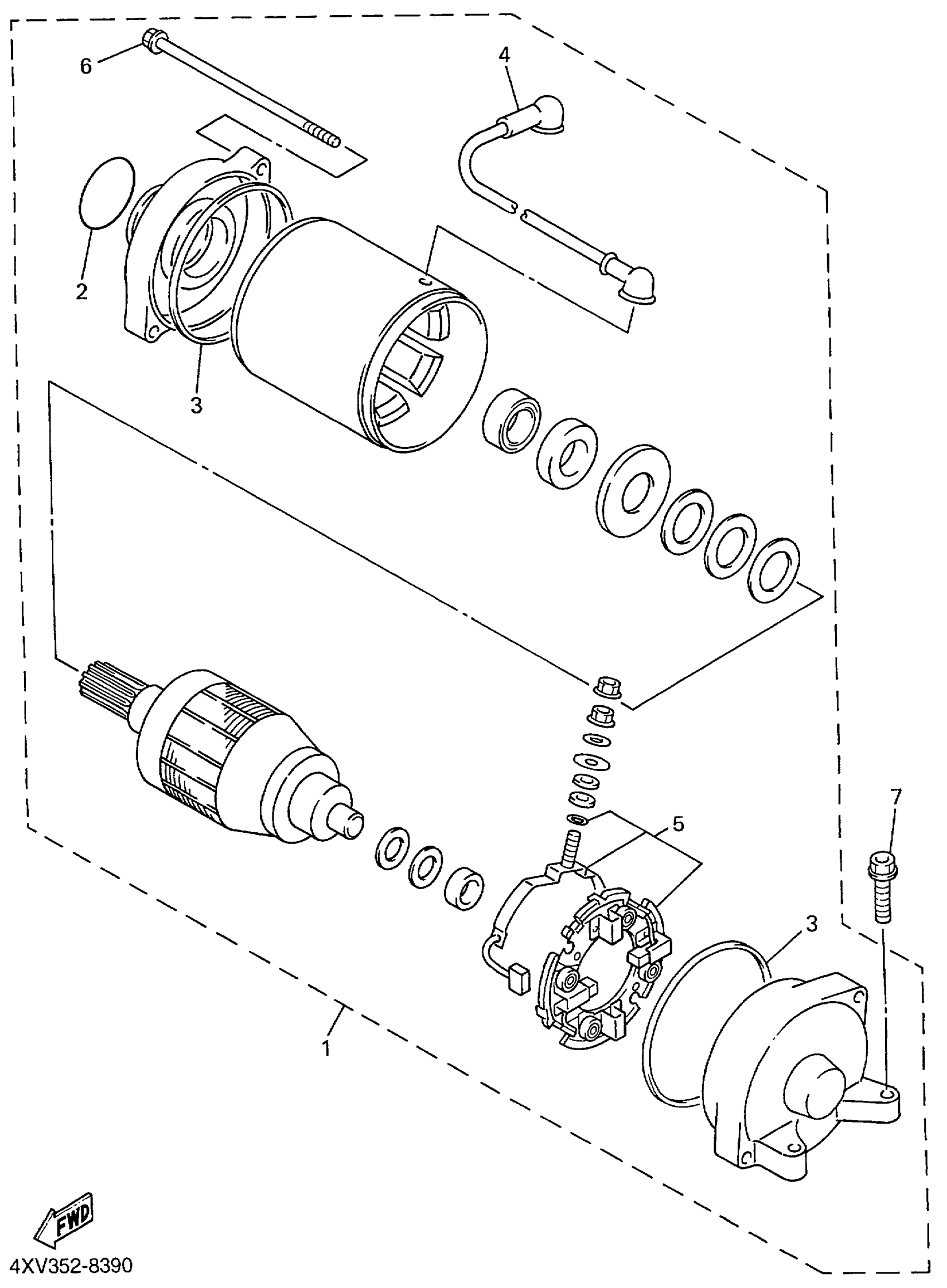 6

4

2

3

7

5

3

1

FWD

4XV352-8390