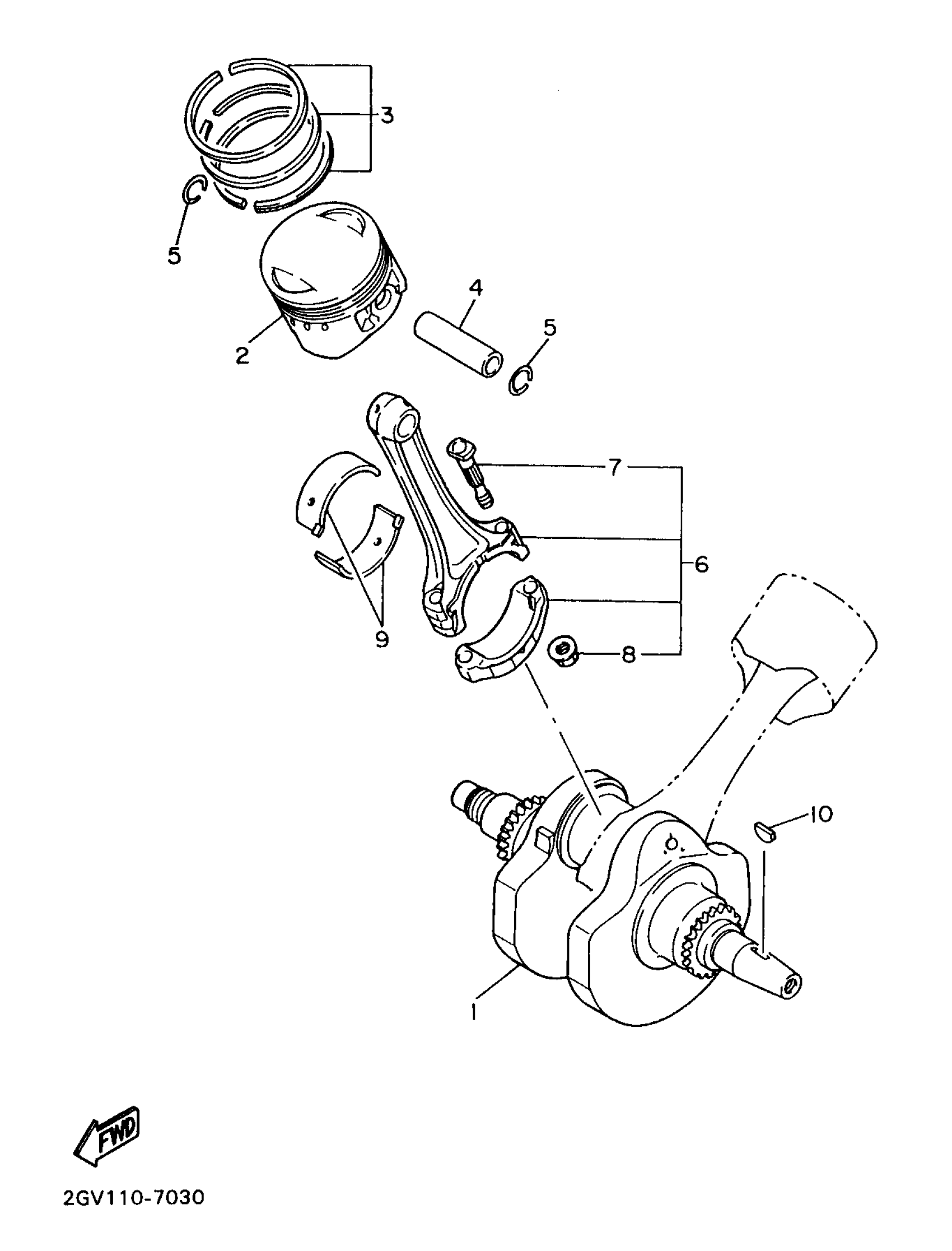 3
5
4
5
2
7
6
9
8
10
1
FWD
2GV110-7030