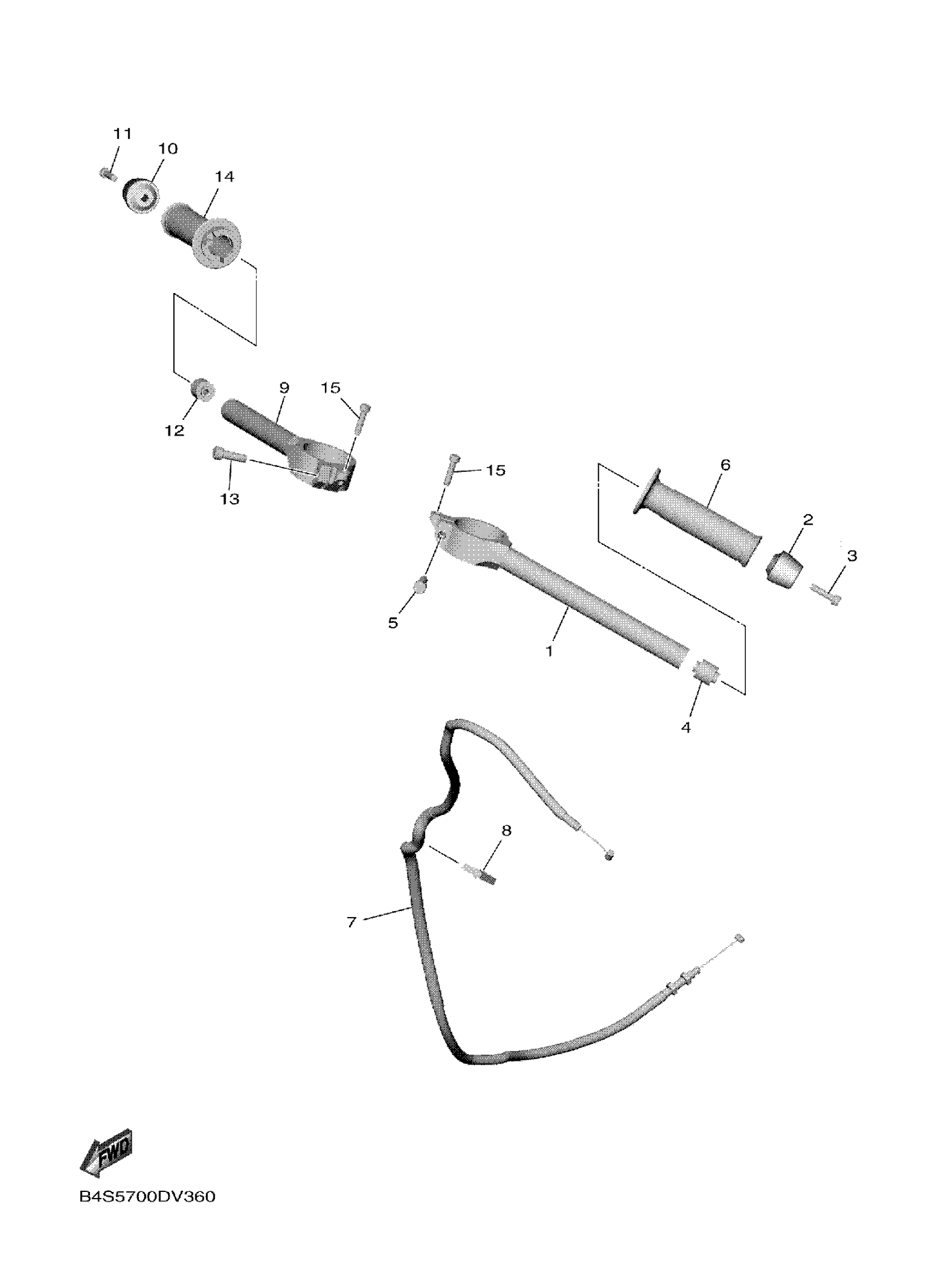 11
10
14
9
15
12
13
15
6
2
3
5
1
4
8
7
FWD
B4S5700DV360