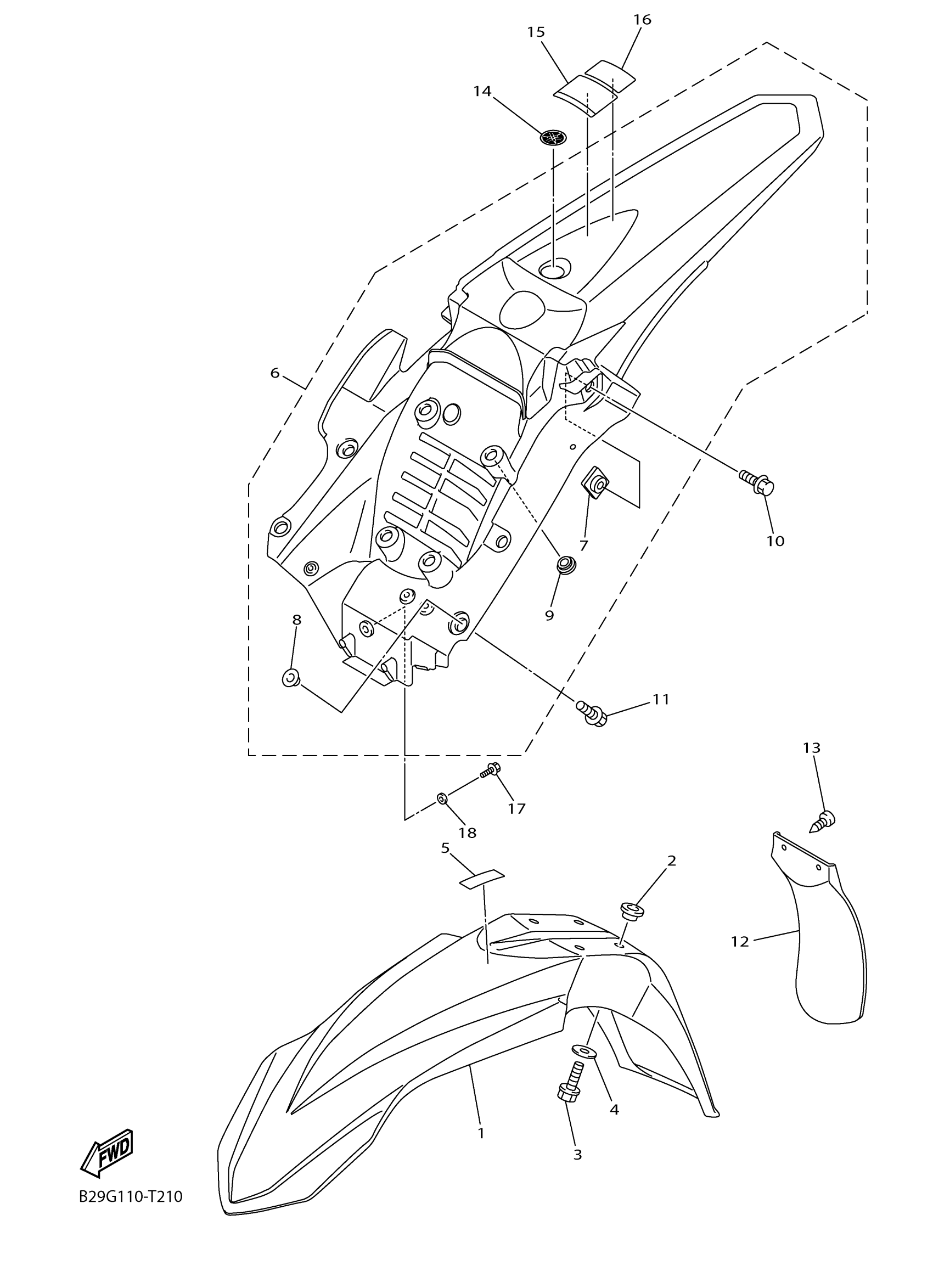 16
15
14
6
10
7
9
8
11
13
17
18
5
2
12
4
1
3
FWD
B29G110-T210