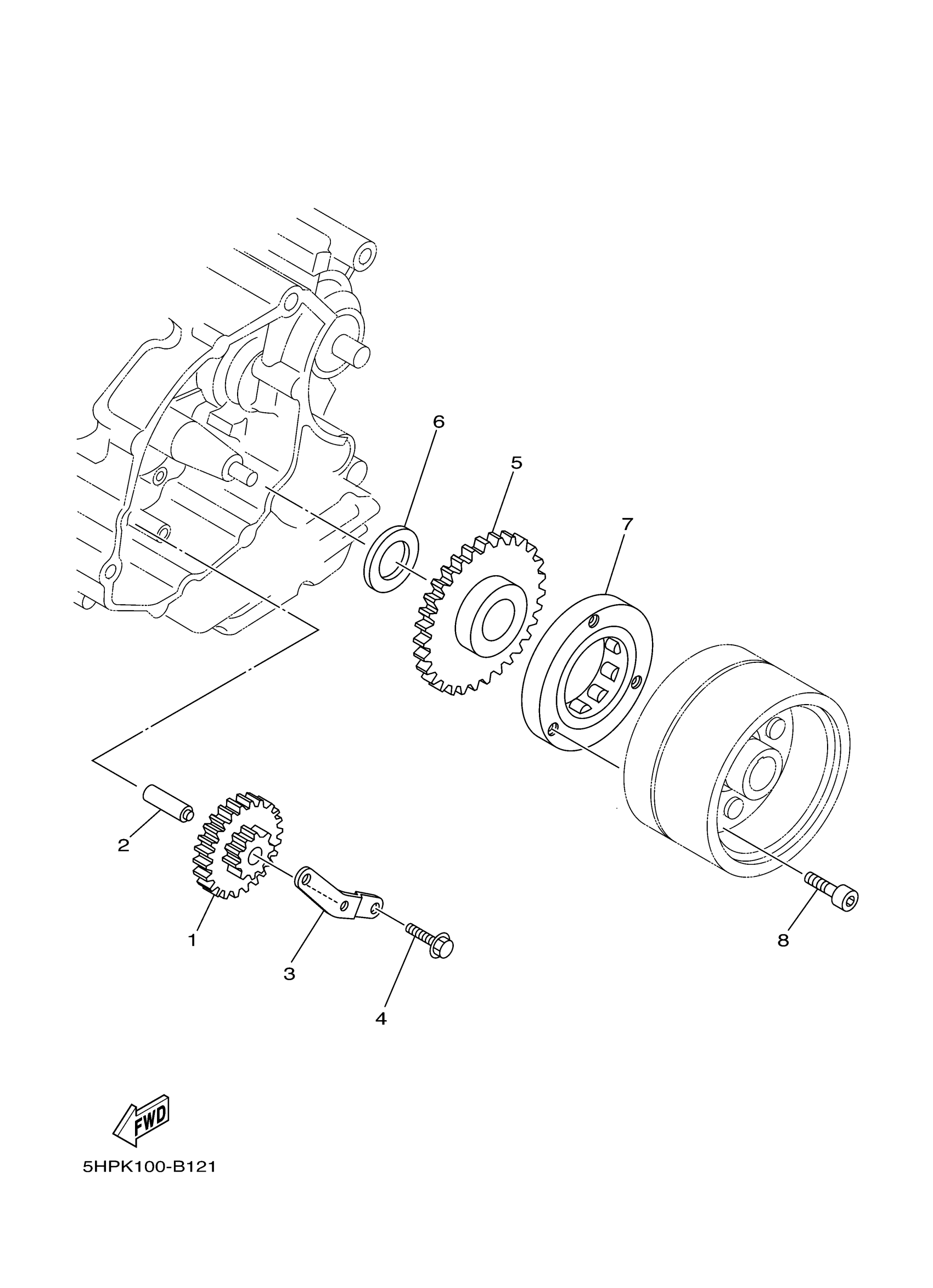 6
5
7
2
1
3
4
8
FWD
5HPK100-B121