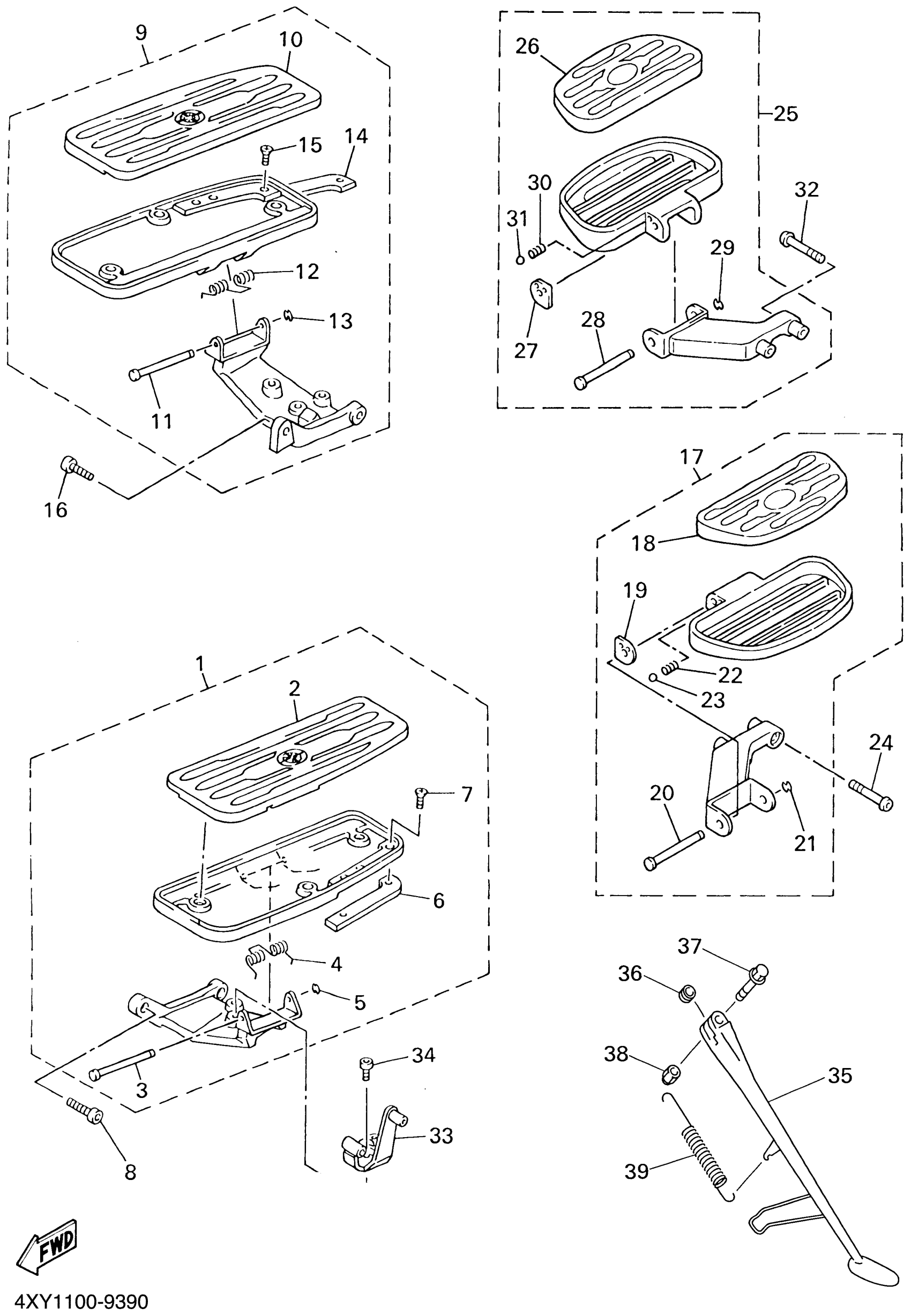 9
10
15
14
12
13
11
16
26
25
30
31
32
29
27
28
17
18
19
22
23
24
20
21
1
2
7
6
4
5
3
8
34
33
37
36
38
35
39
FWD
4XY1100-9390