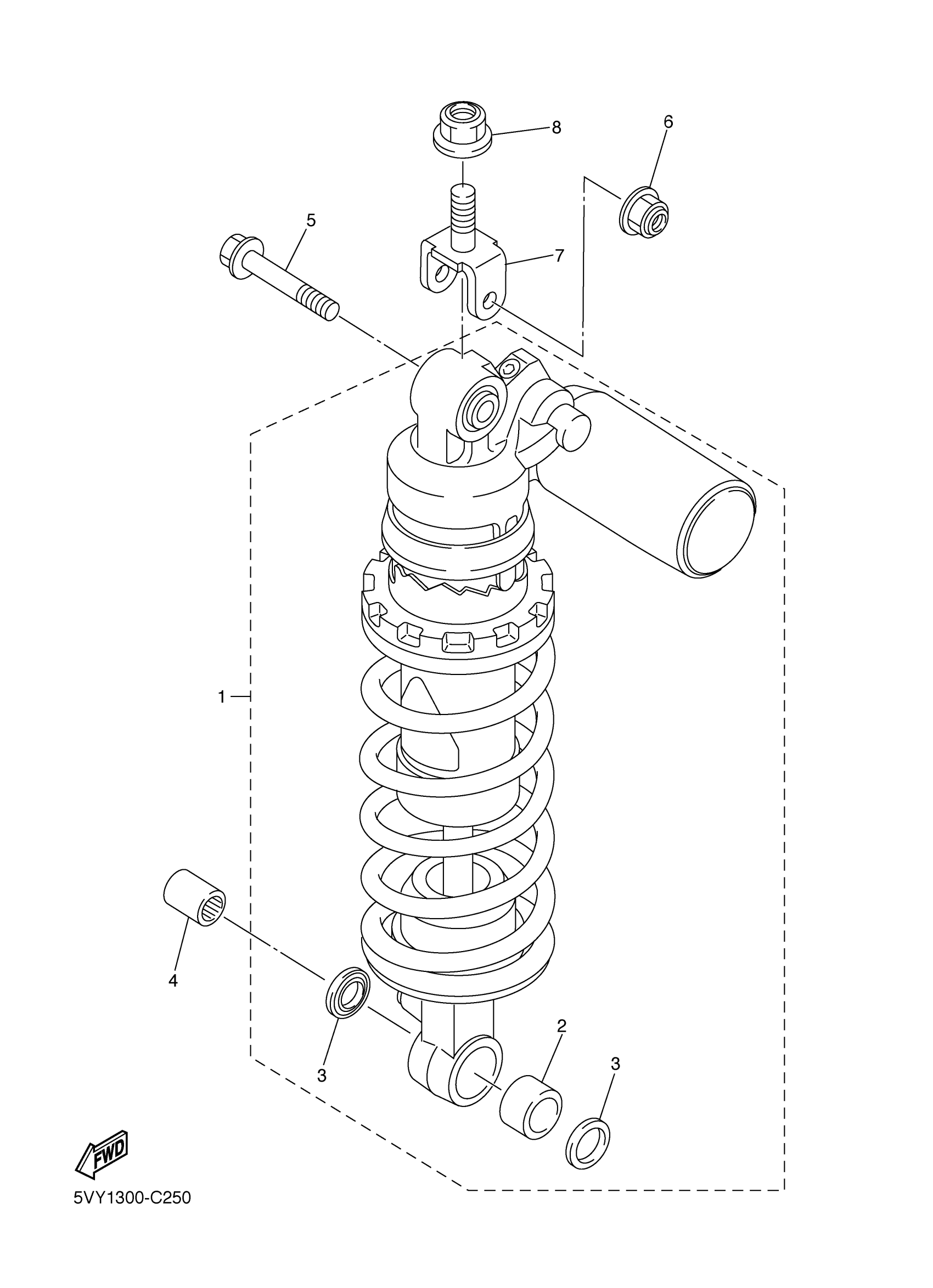 8
6
5
7
1
4
3
2
3
FWD
5VY1300-C250