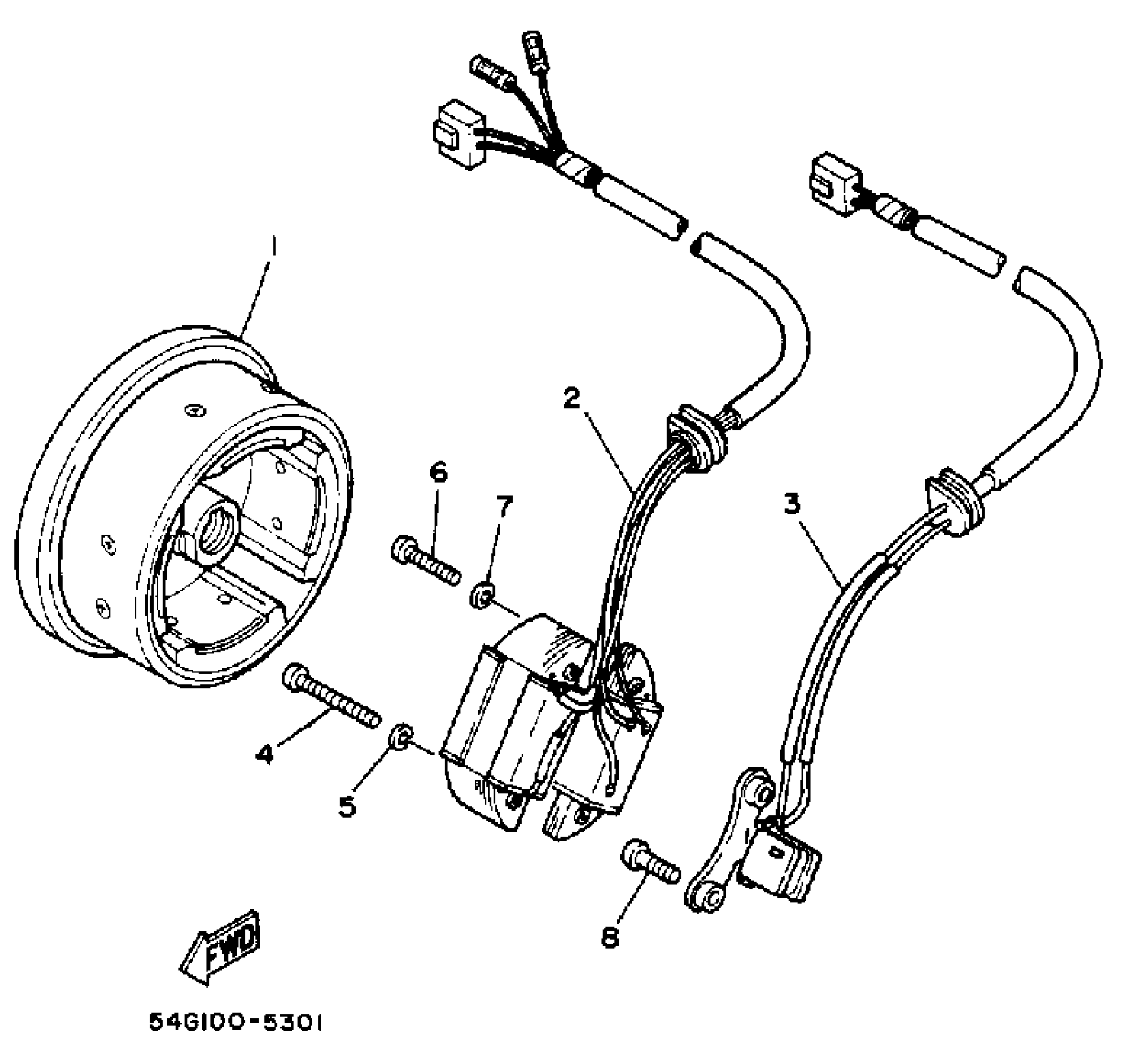 1
2
6
7
3
4
5
8
FWD
54G100-5301