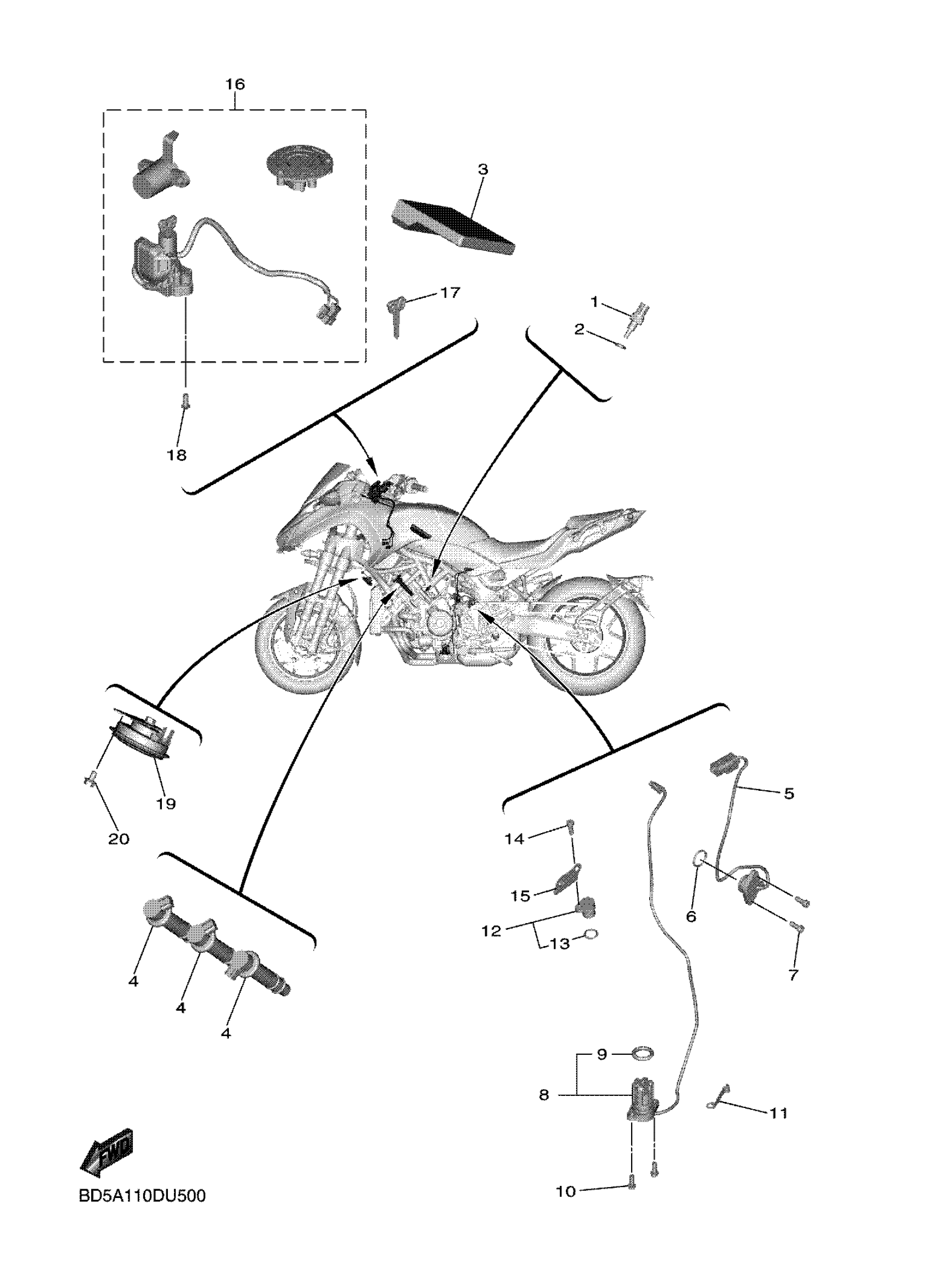 16

3

17

1

2

18

19

20

5

14

15

6

12

13

7

4

4

4

9

8

11

10

FWD

BD5A110DU500