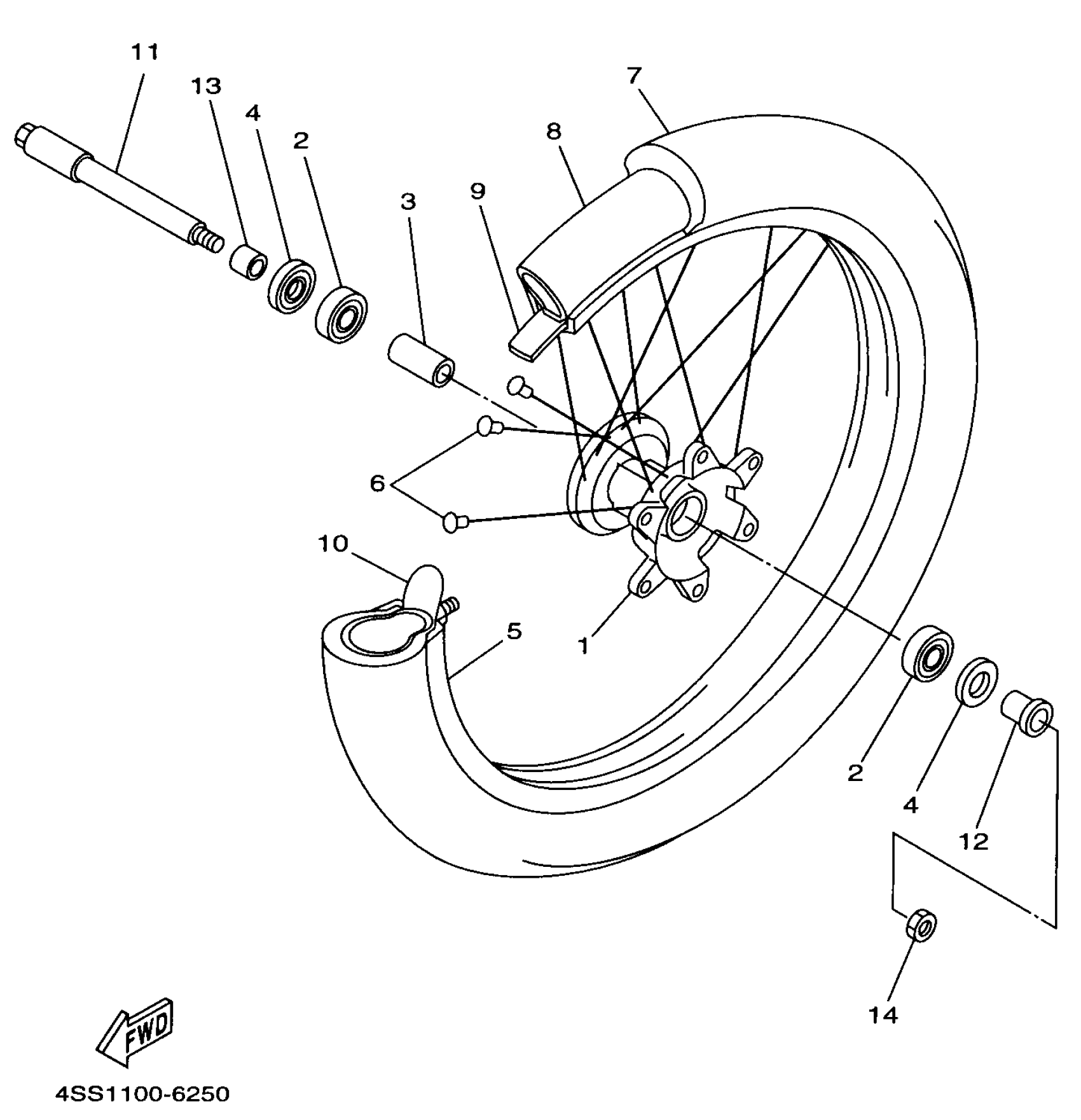 11
13
4
2
7
8
9
3
6
10
5
1
2
4
12
14
FWD
4SS1100-6250