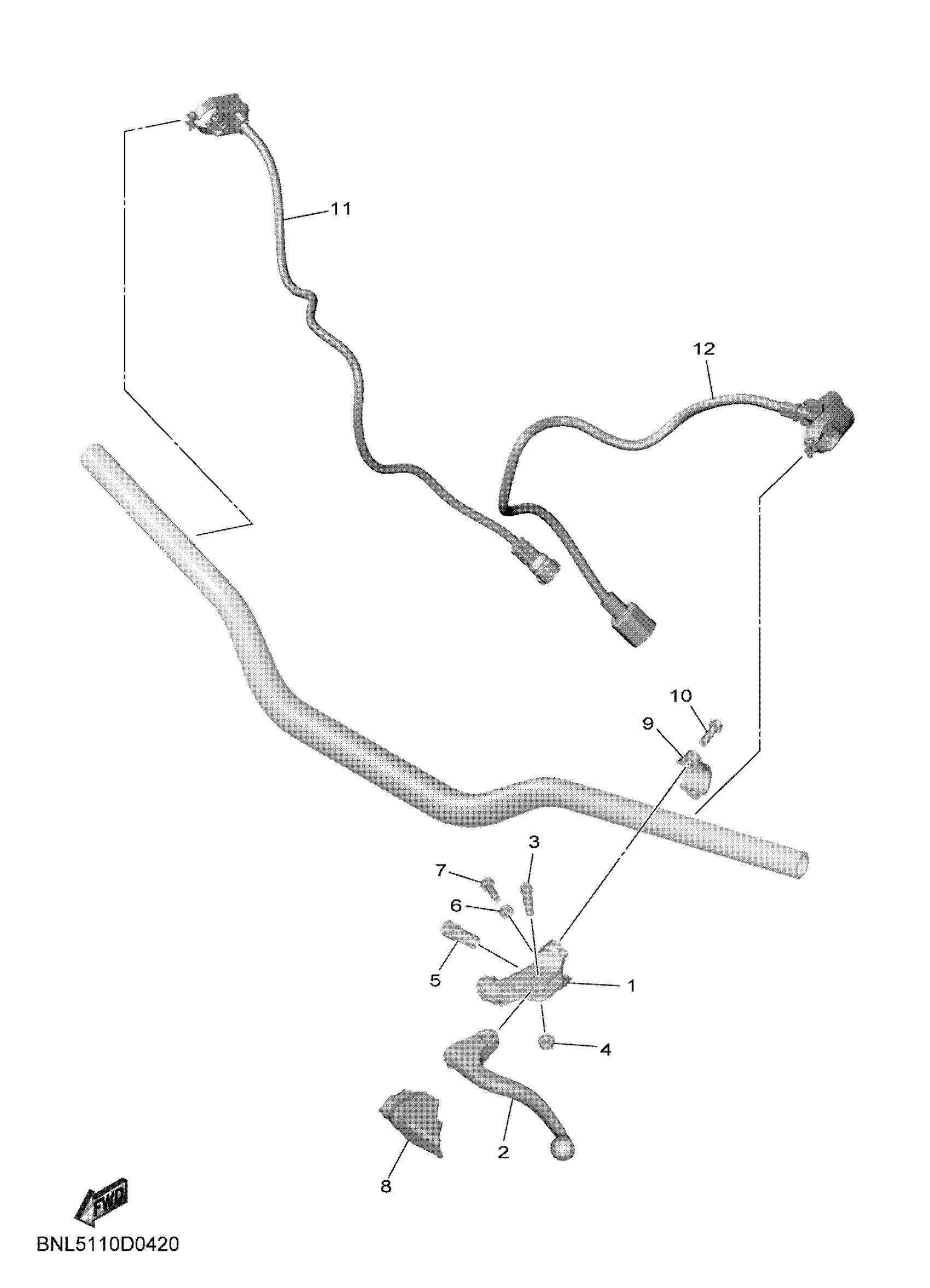 11

12

10

9

3

7

6

5

1

4

2

8

FWD

BNL5110D0420