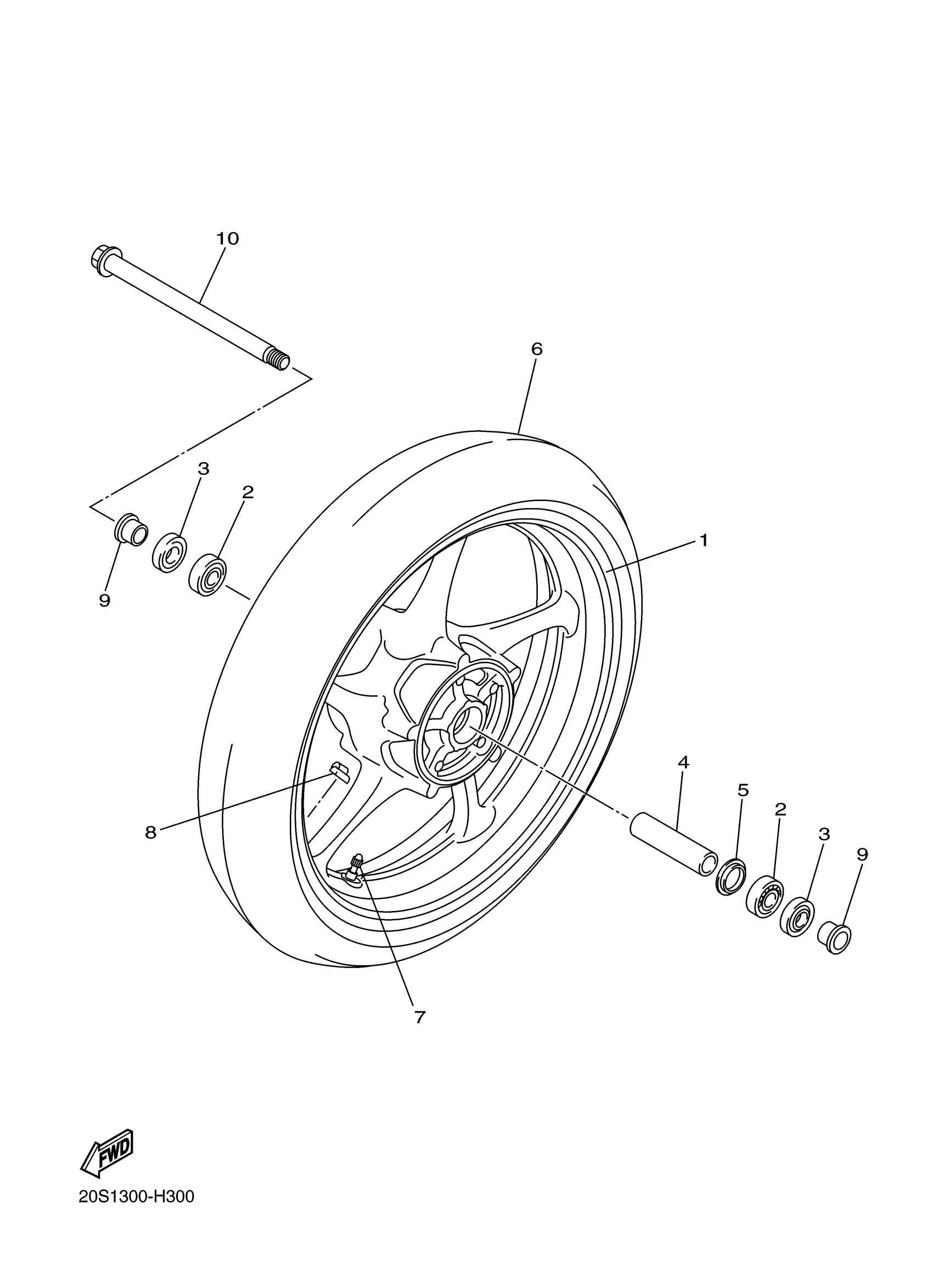 10
6
3
2
9
1
4
5
2
3
9
8
7
FWD
20S1300-H300