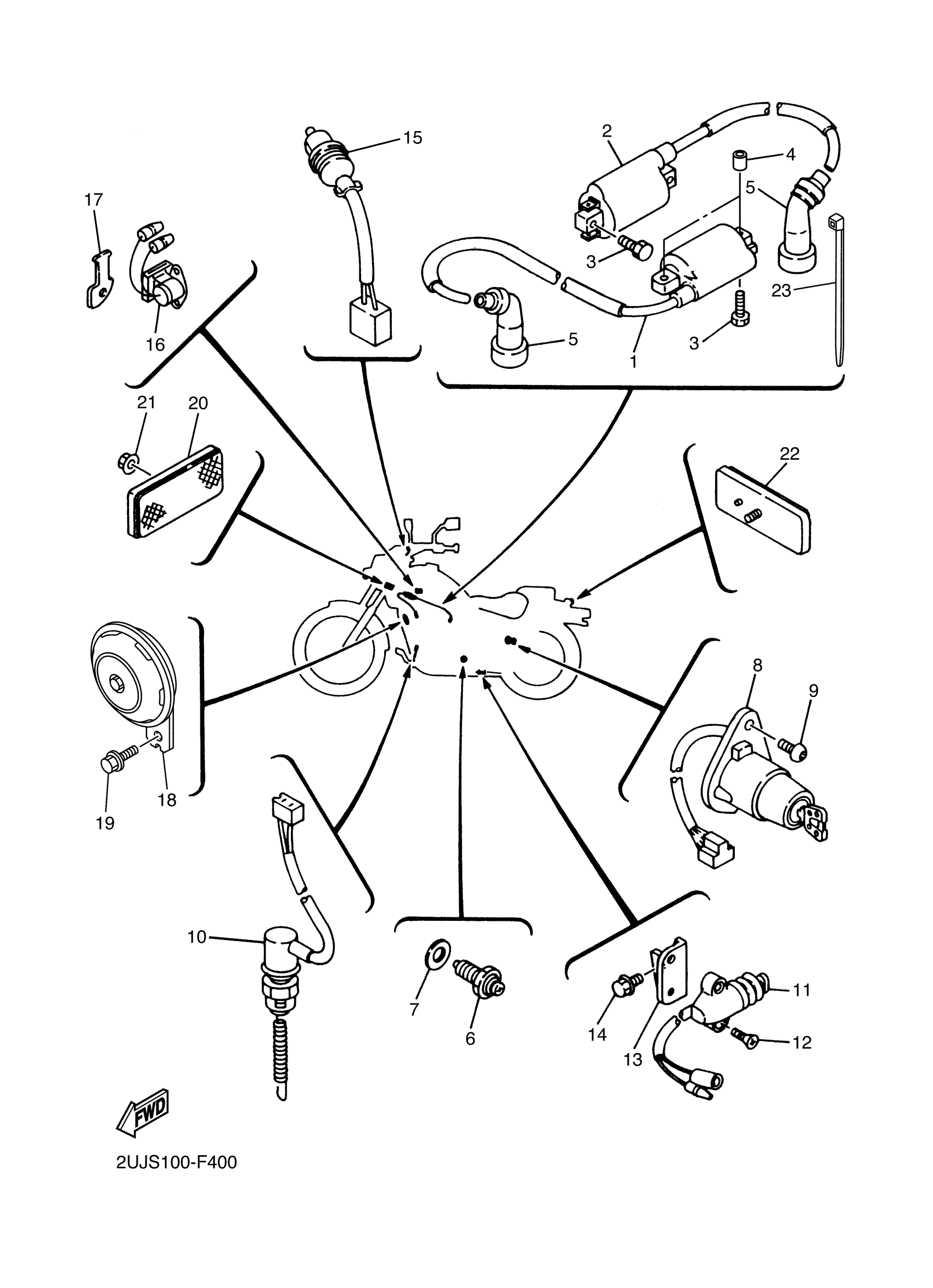 15
2
4
5
17
3
23
16
5
1
3
21
20
22
8
9
18
19
10
7
6
14
13
11
12
FWD
2UJS100-F400