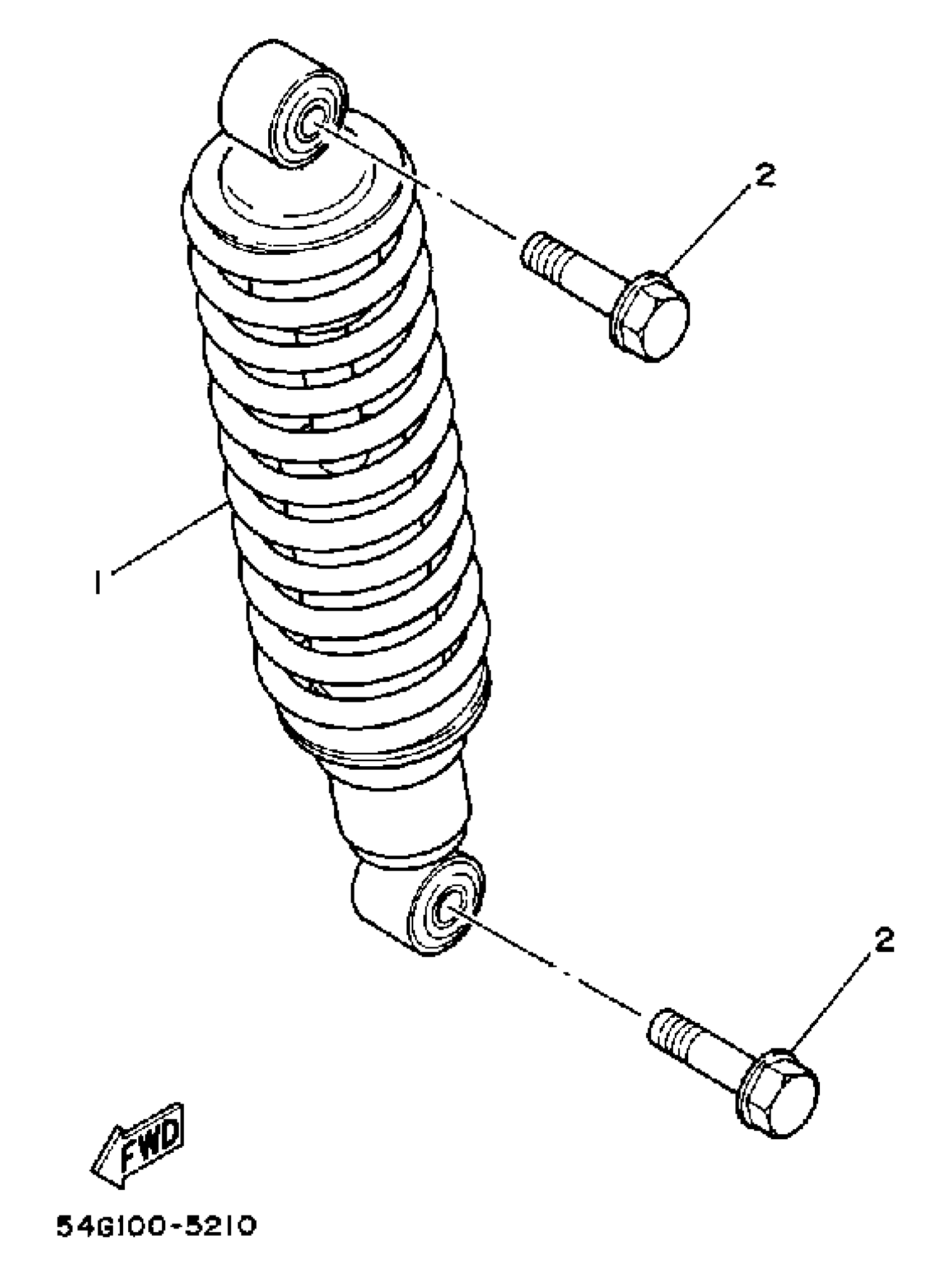 2
1
2
FWD
54G100-5210