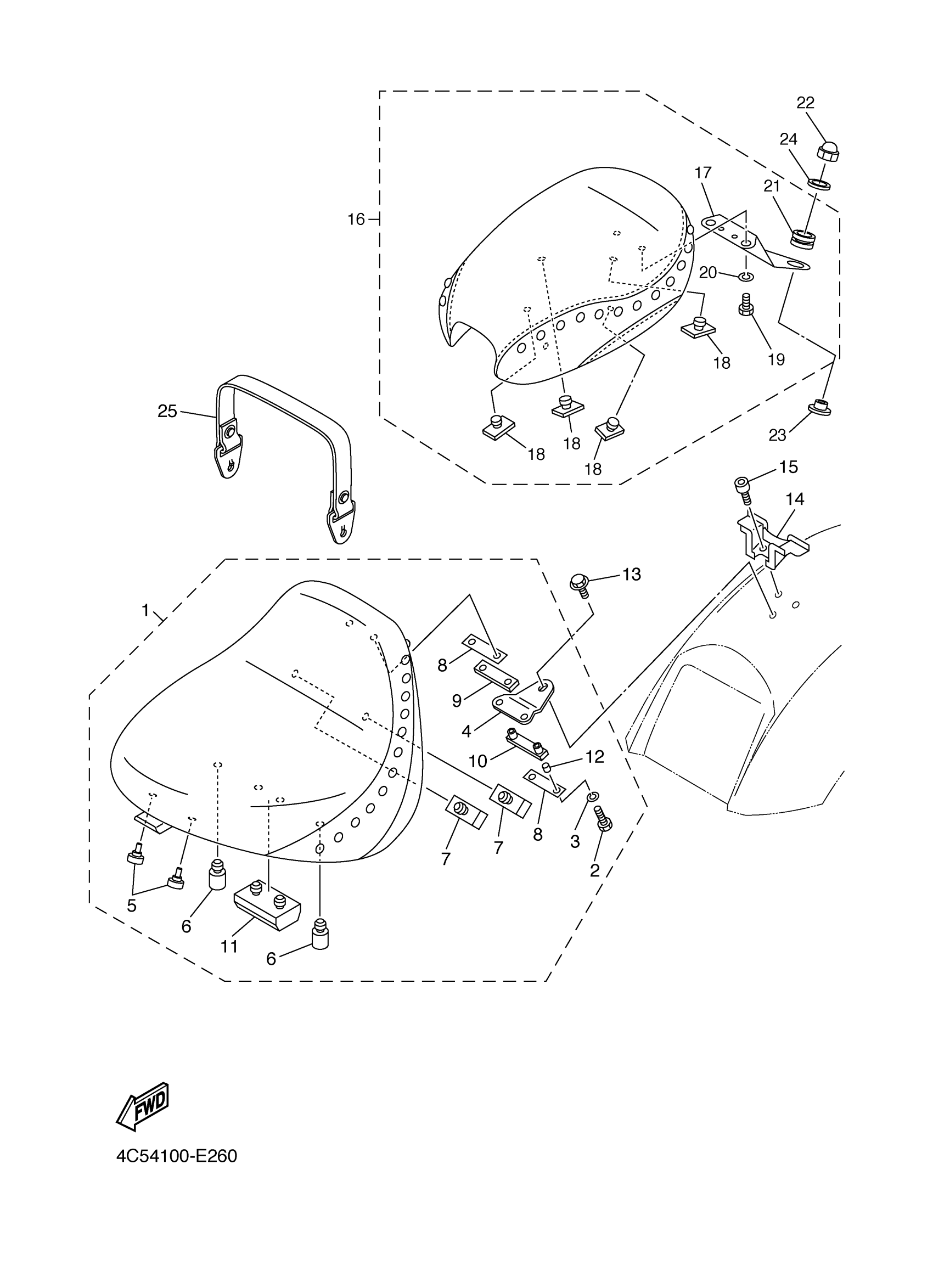 22
24
17
21
16
20
19
18
18
18
18
23
25
15
14
13
1
8
9
4
10
12
8
3
2
7
7
5
6
11
6
FWD
4C54100-E260