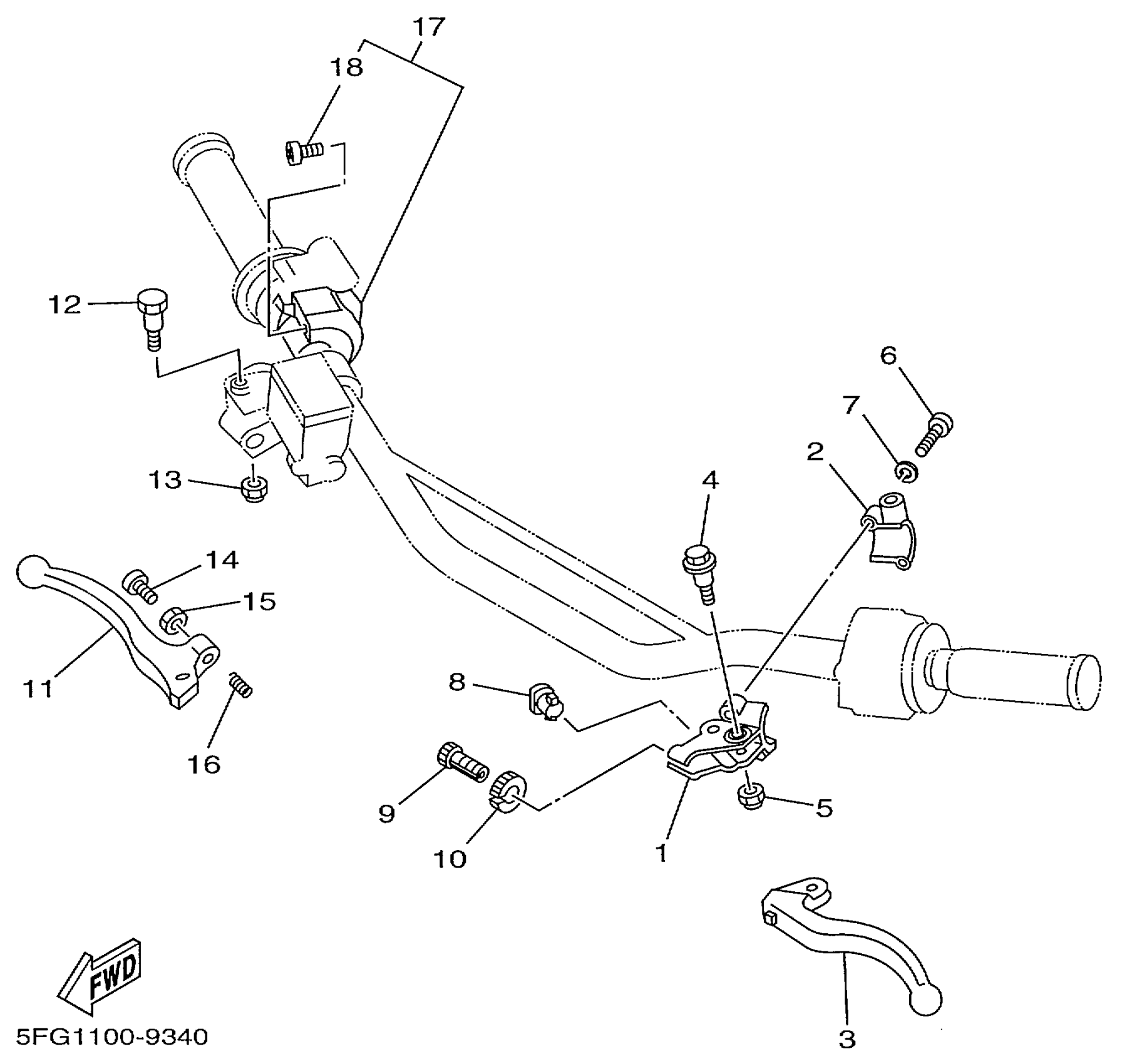 17
18
12
6
7
2
13
4
14
15
11
16
8
9
10
1
5
3
FWD
5FG1100-9340