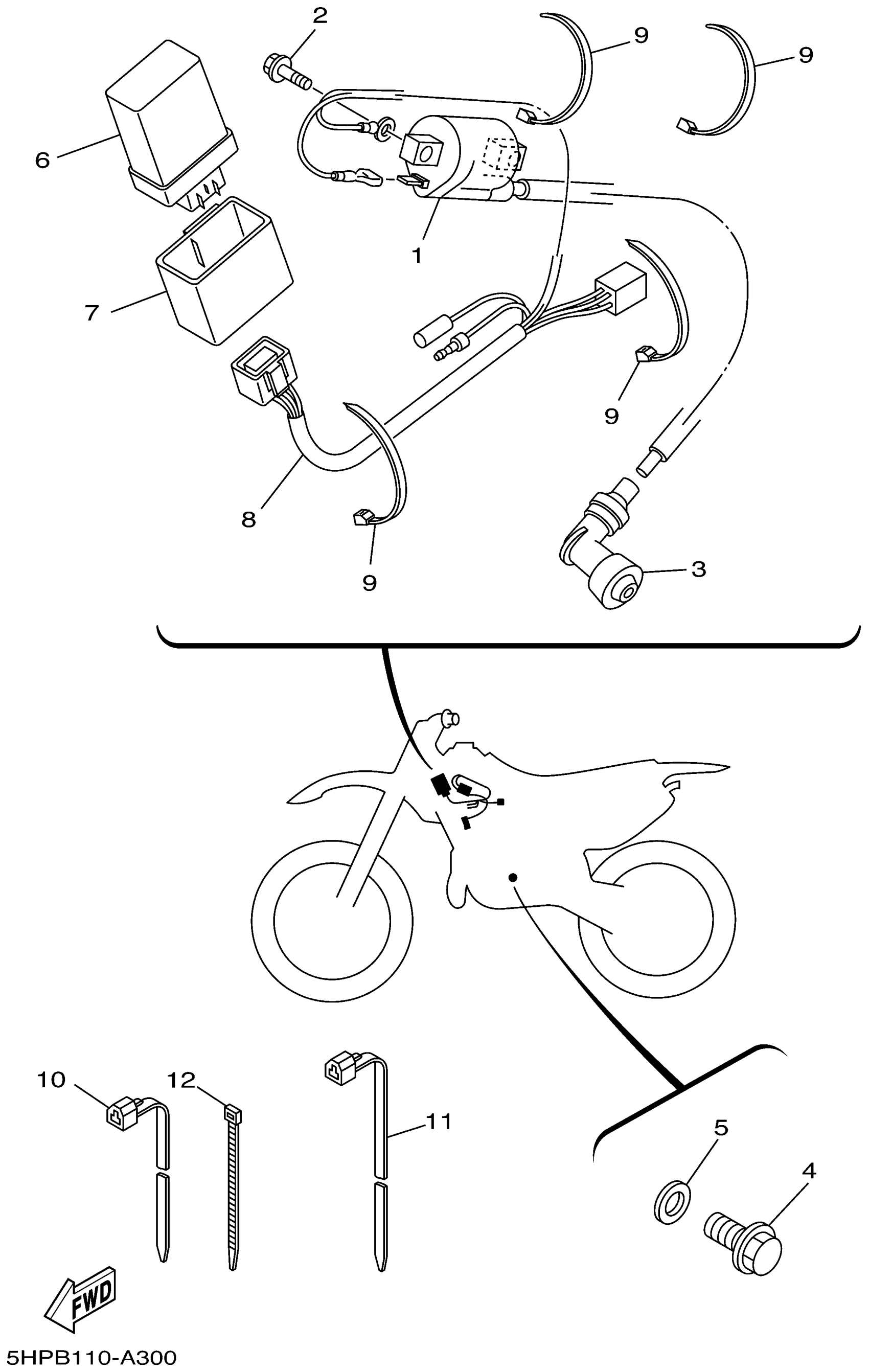 2
9
9
6
1
7
9
8
9
3
10
12
11
5
4
FWD
5HPB110-A300