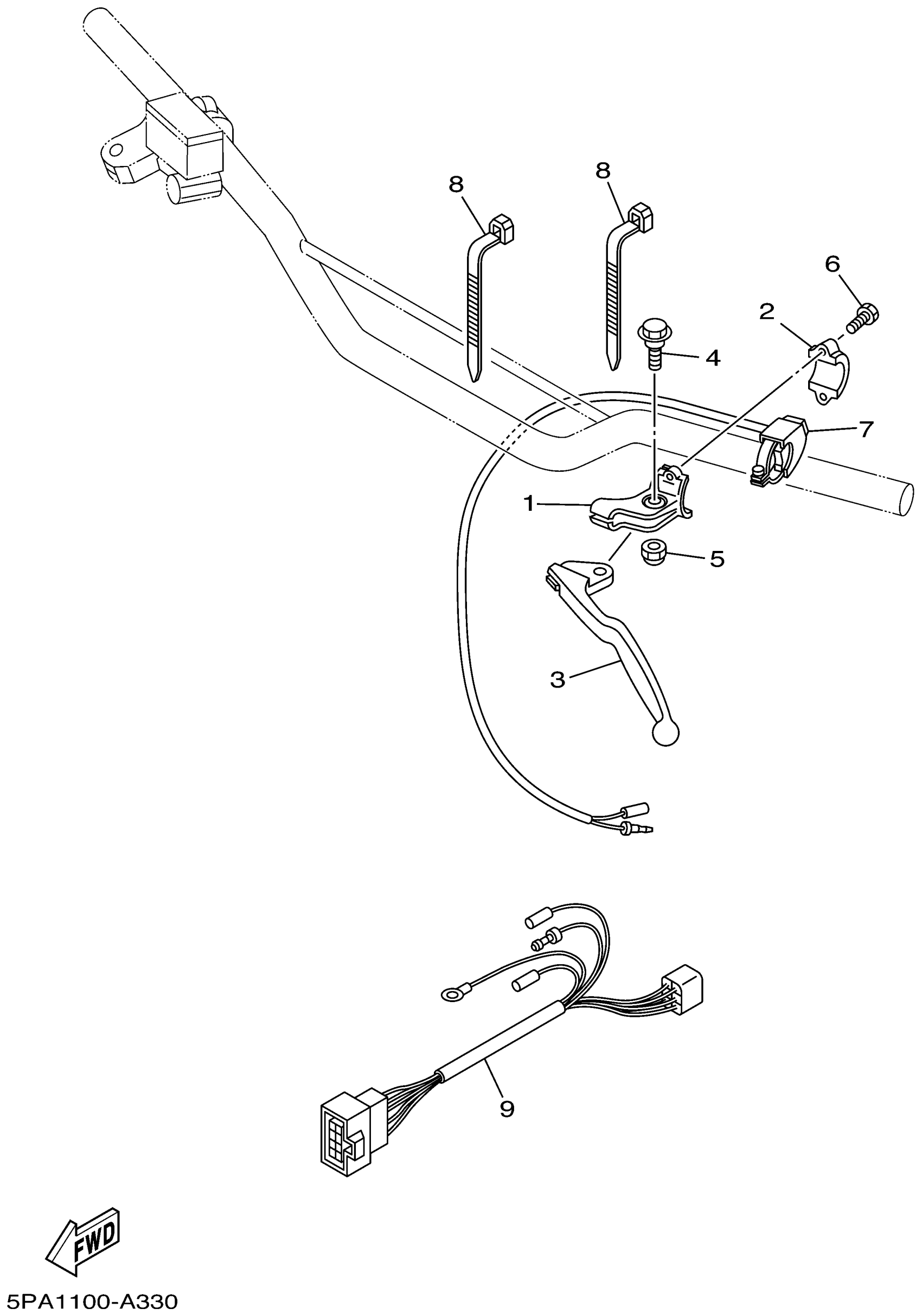 8
8
6
2
4
7
1
5
3
9
FWD
5PA1100-A330