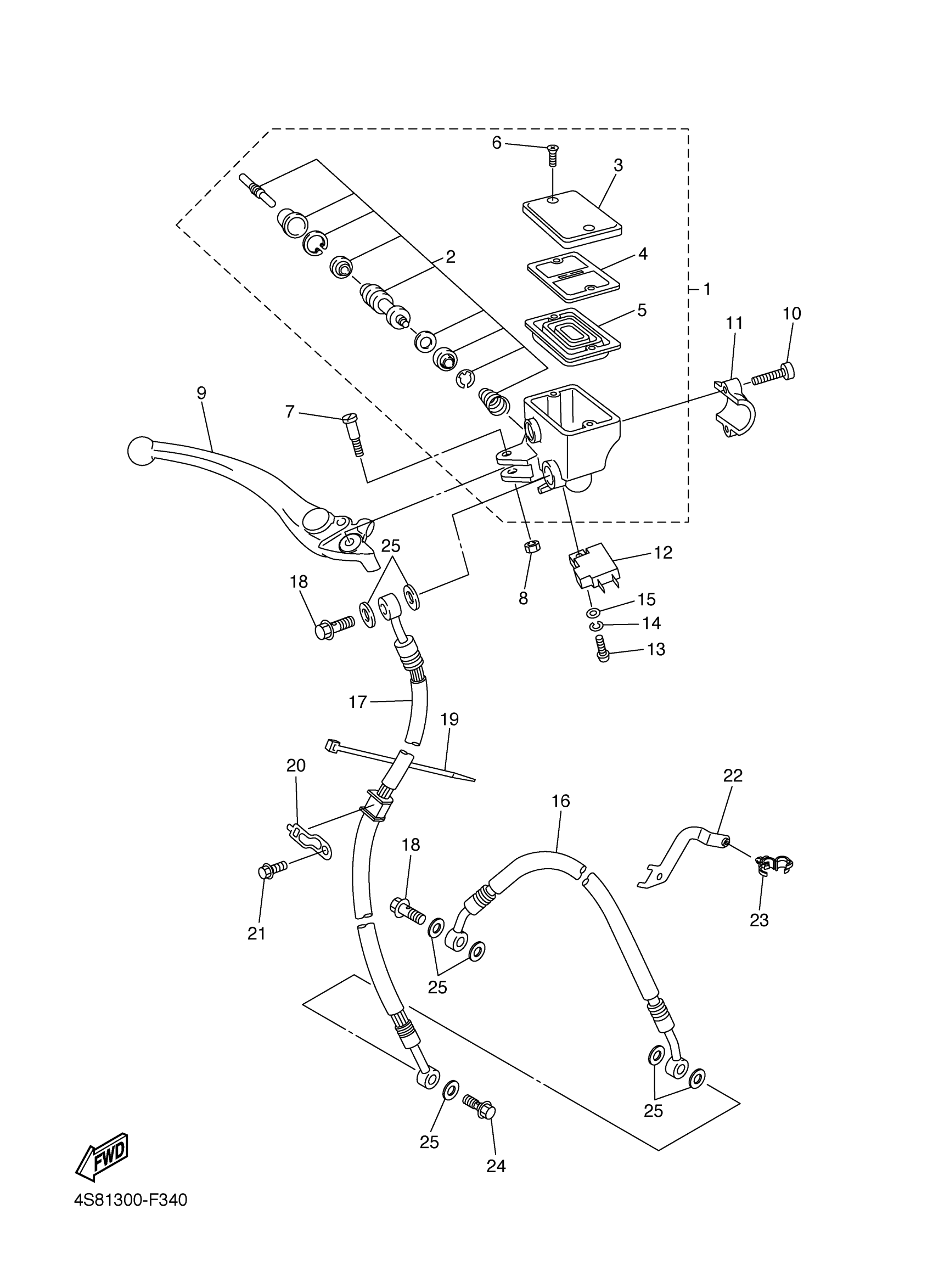 6
3
2
4
1
5
11
10
9
7
25
12
18
8
15
14
13
17
19
20
22
16
18
23
21
25
25
25
24
FWD
4S81300-F340