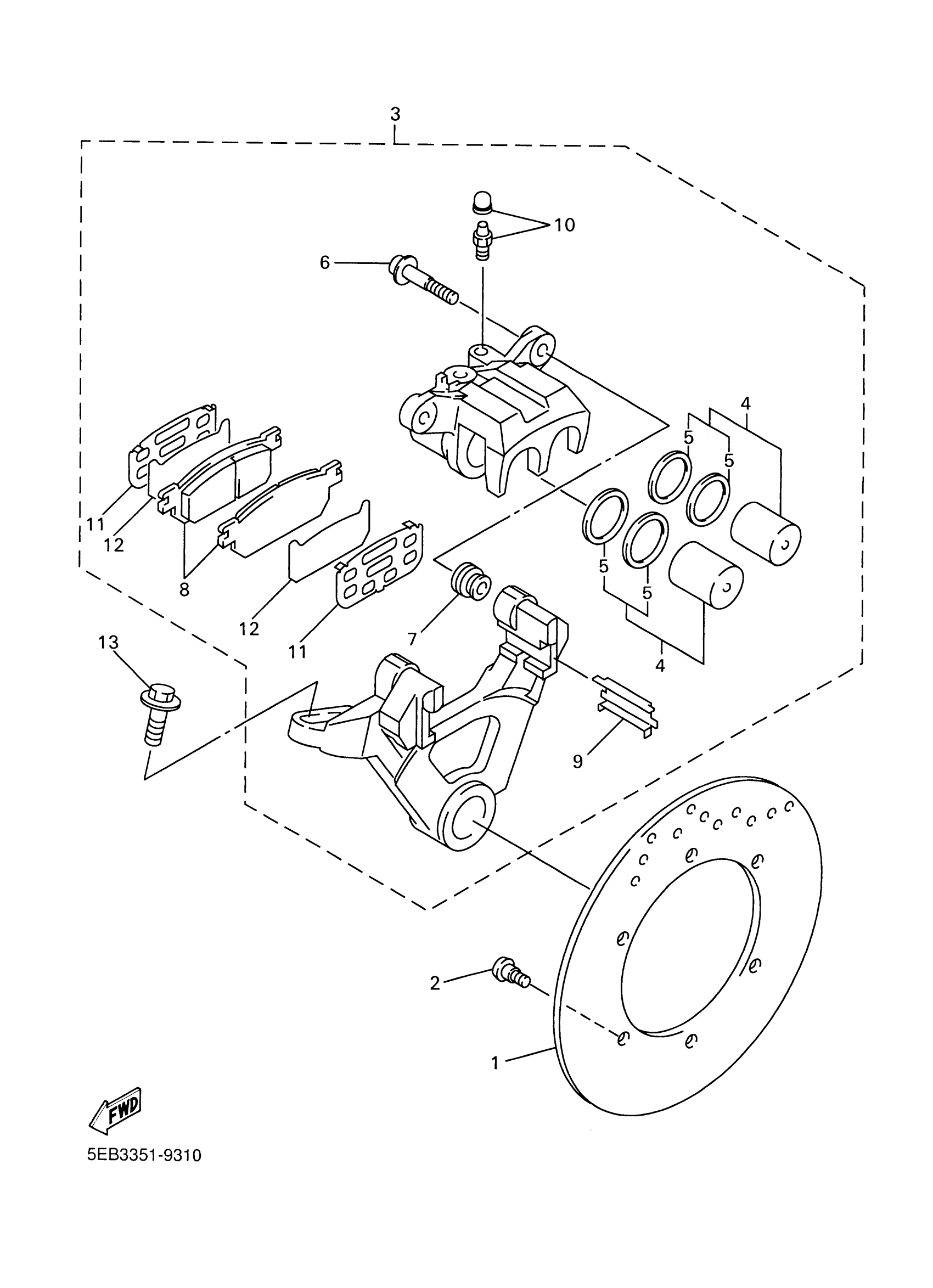 3
10
6
4
5
5
11
12
5
5
8
12
11
7
4
13
9
2
1
FWD
5EB3351-9310