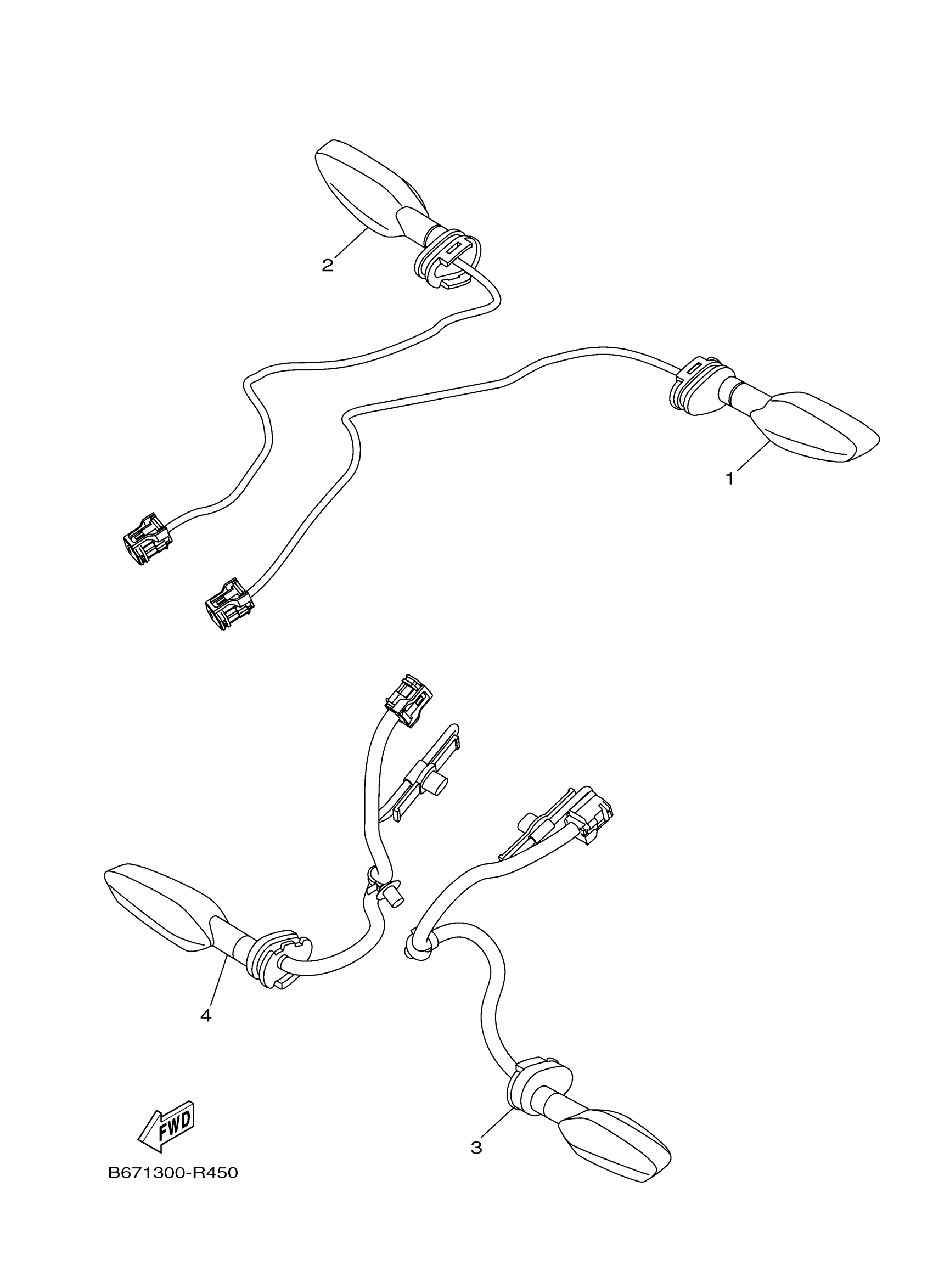 2

1

4

3

FWD

B671300-R450