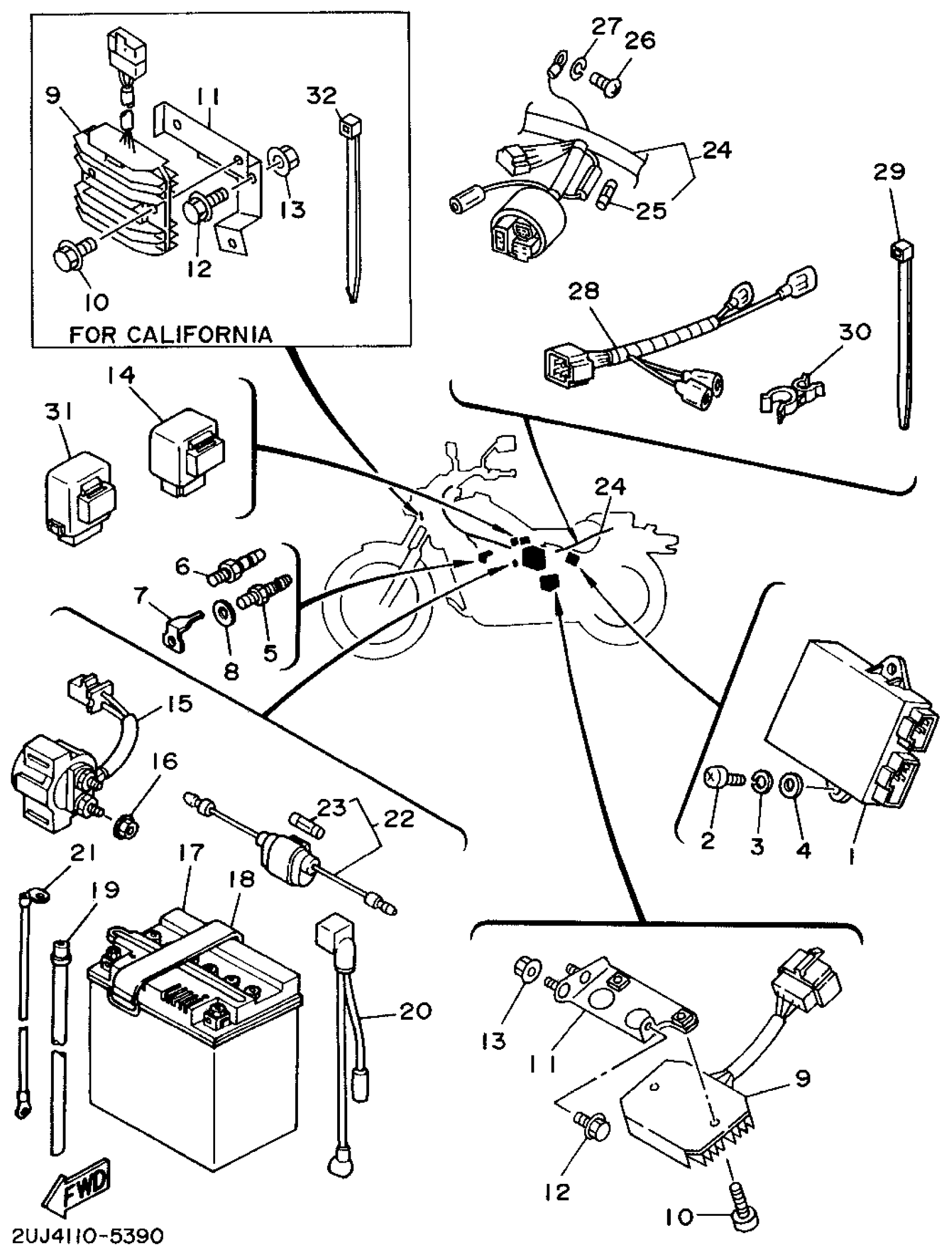 9
11
32
13
12
10
FOR CALIFORNIA
27
26
24
25
29
28
30
14
31
24
6
7
8
5
15
16
23
22
21
17
18
19
20
2
3
4
1
13
11
9
12
10
FWD
2UJ4110-5390