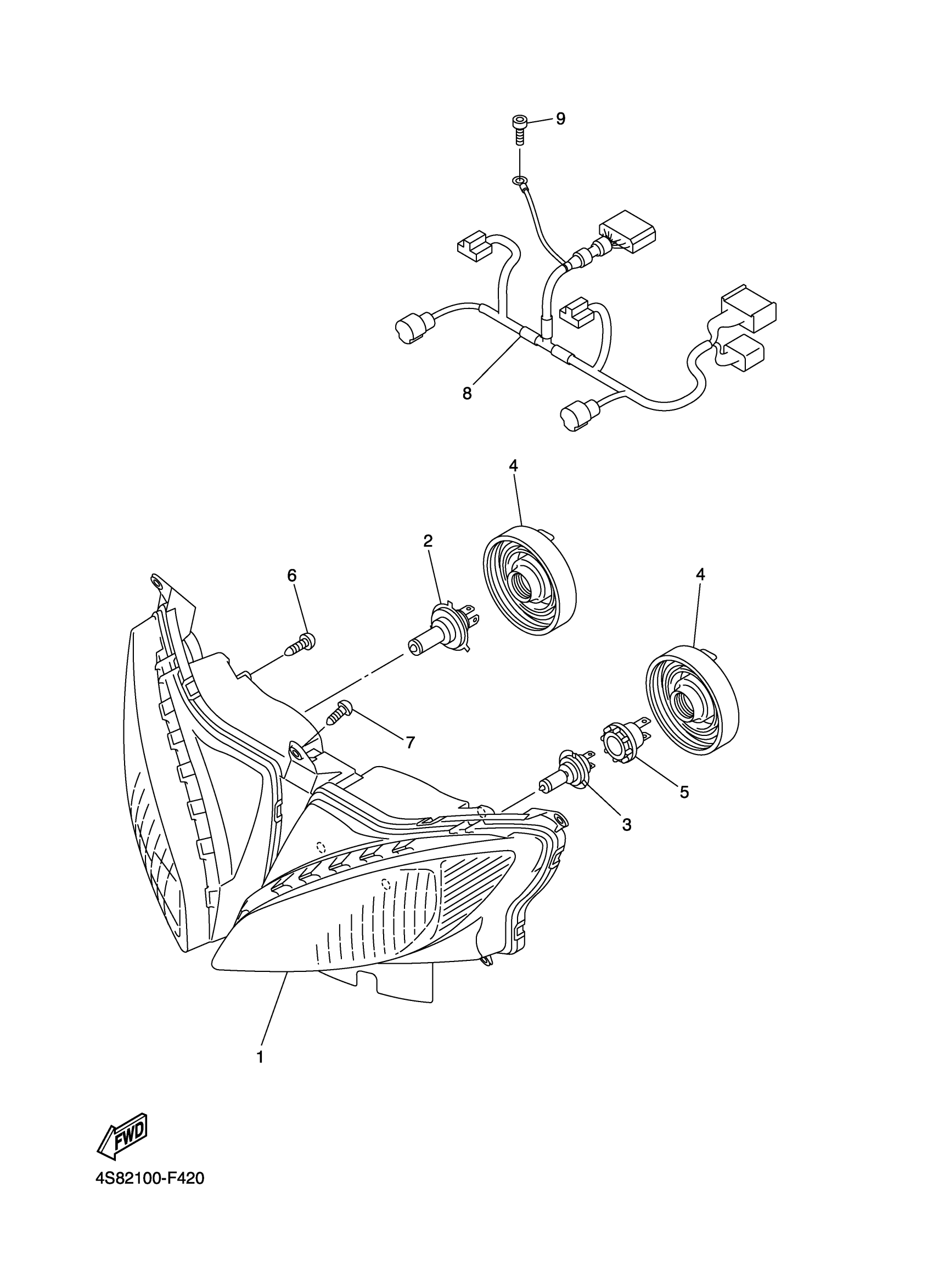 9

8

4

2

6

4

7

5

3

1

FWD

4S82100-F420