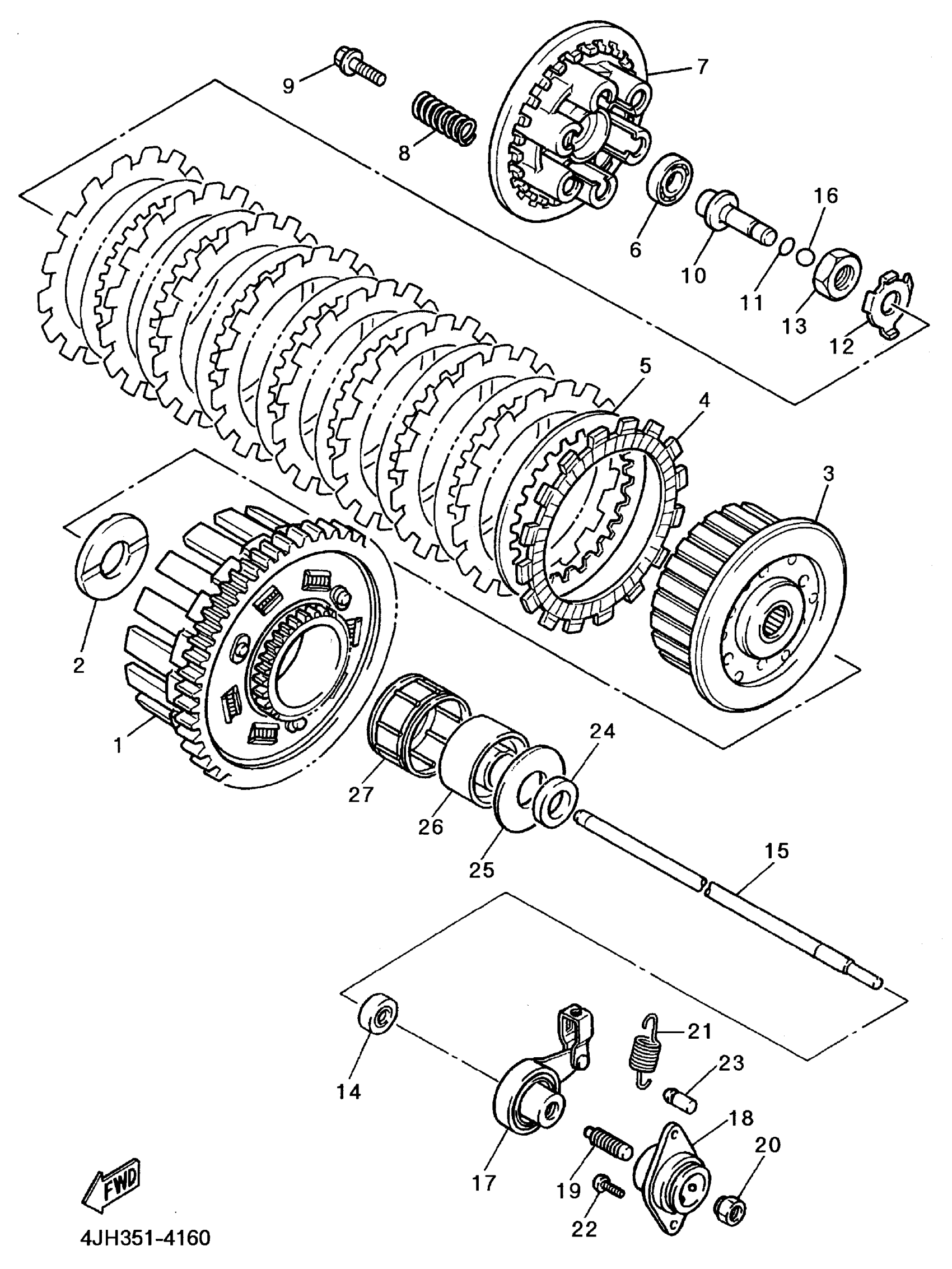 9
7
8
16
6
10
11
13
12
5
4
3
2
1
24
27
26
25
15
21
23
14
18
20
17
19
22
FWD
4JH351-4160