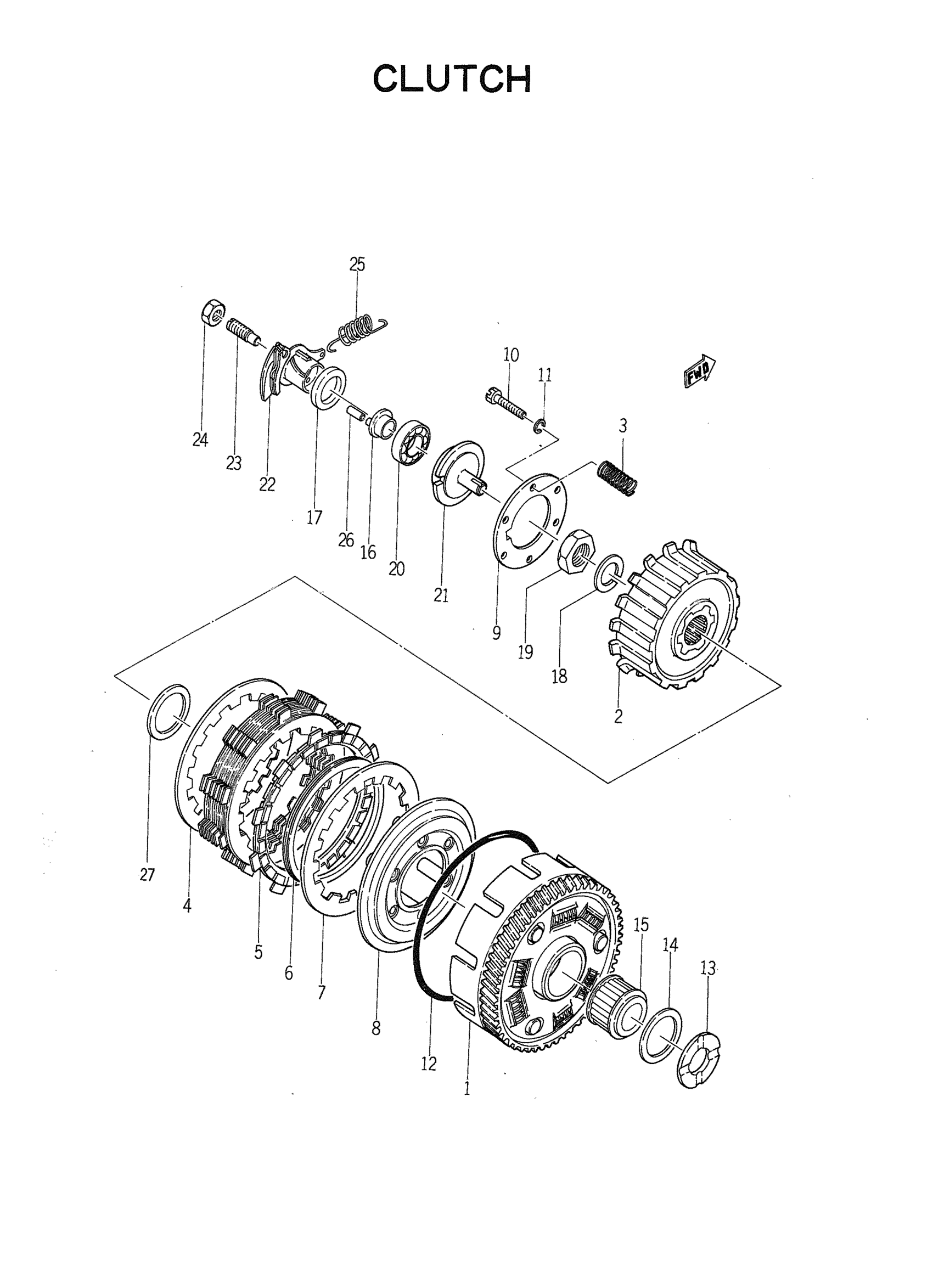 CLUTCH

25

10

11

FWD

3

24

23

22

17

26

16

20

21

9

19

18

2

27

4

5

6

7

8

12

1

15

14

13