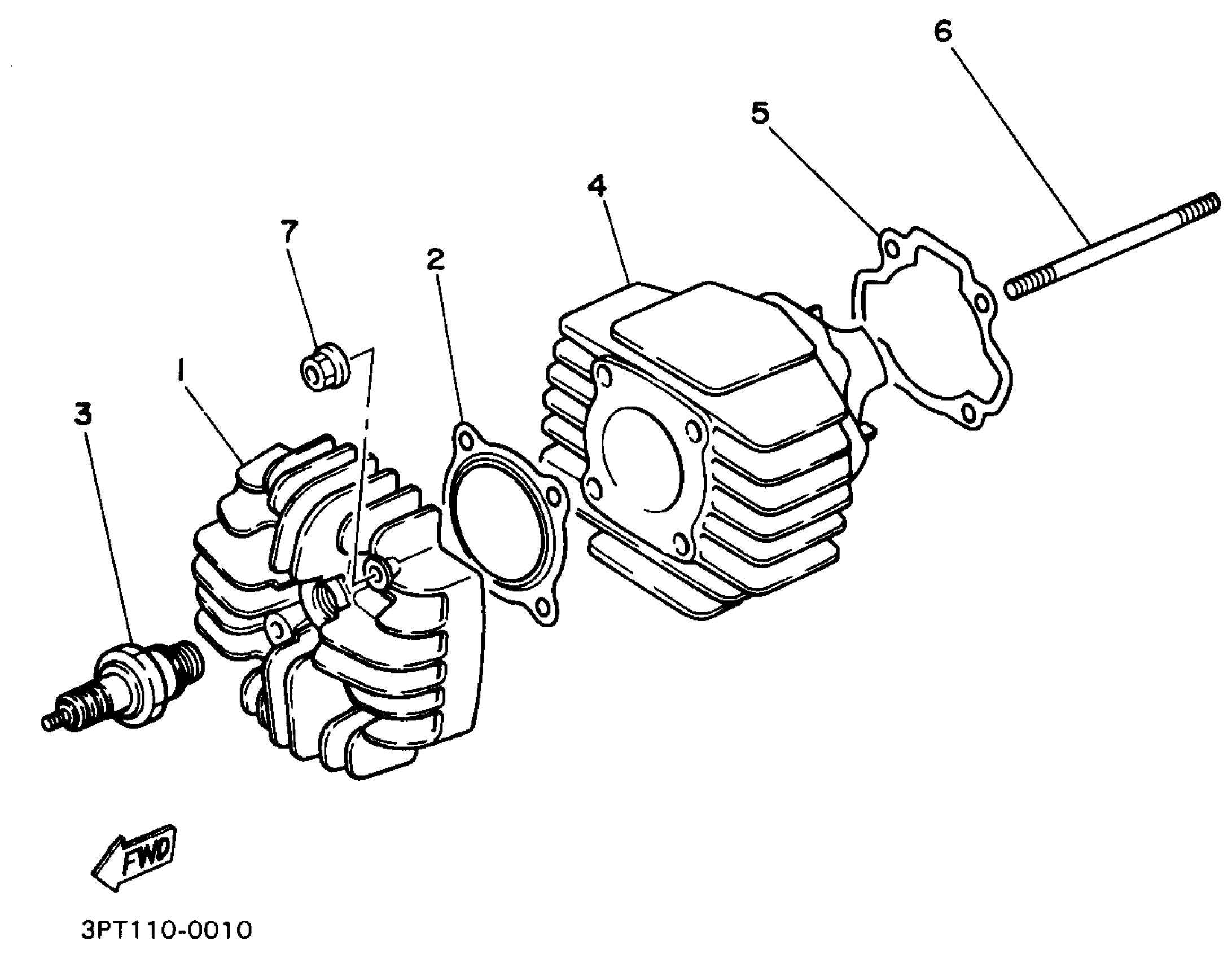 6
5
4
7
2
1
3
FWD
3PT110-0010